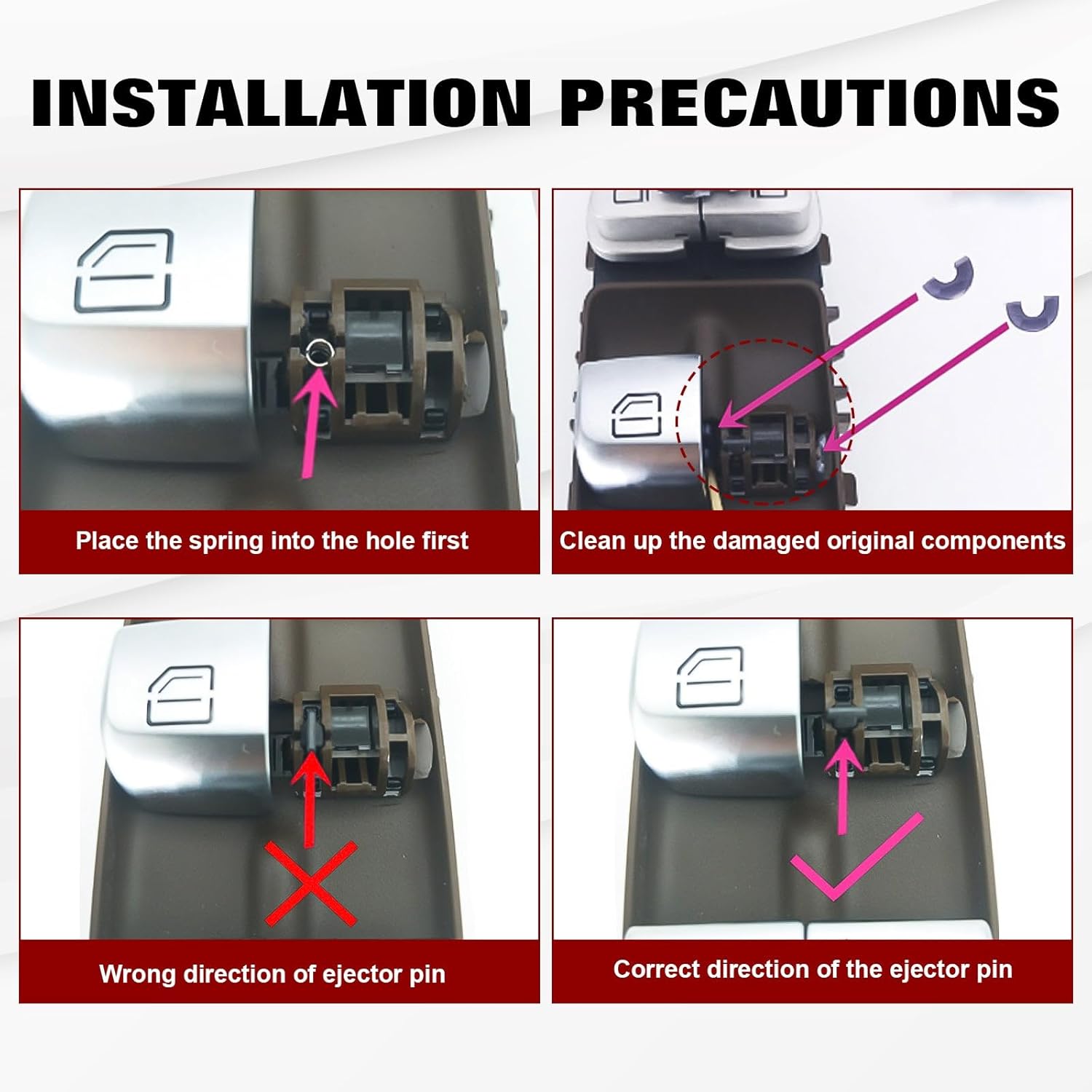 INSTALLATION PRECAUTIONS

Place the spring into the hole first

Clean up the damaged original components

Wrong direction of ejector pin

Correct direction of the ejector pin