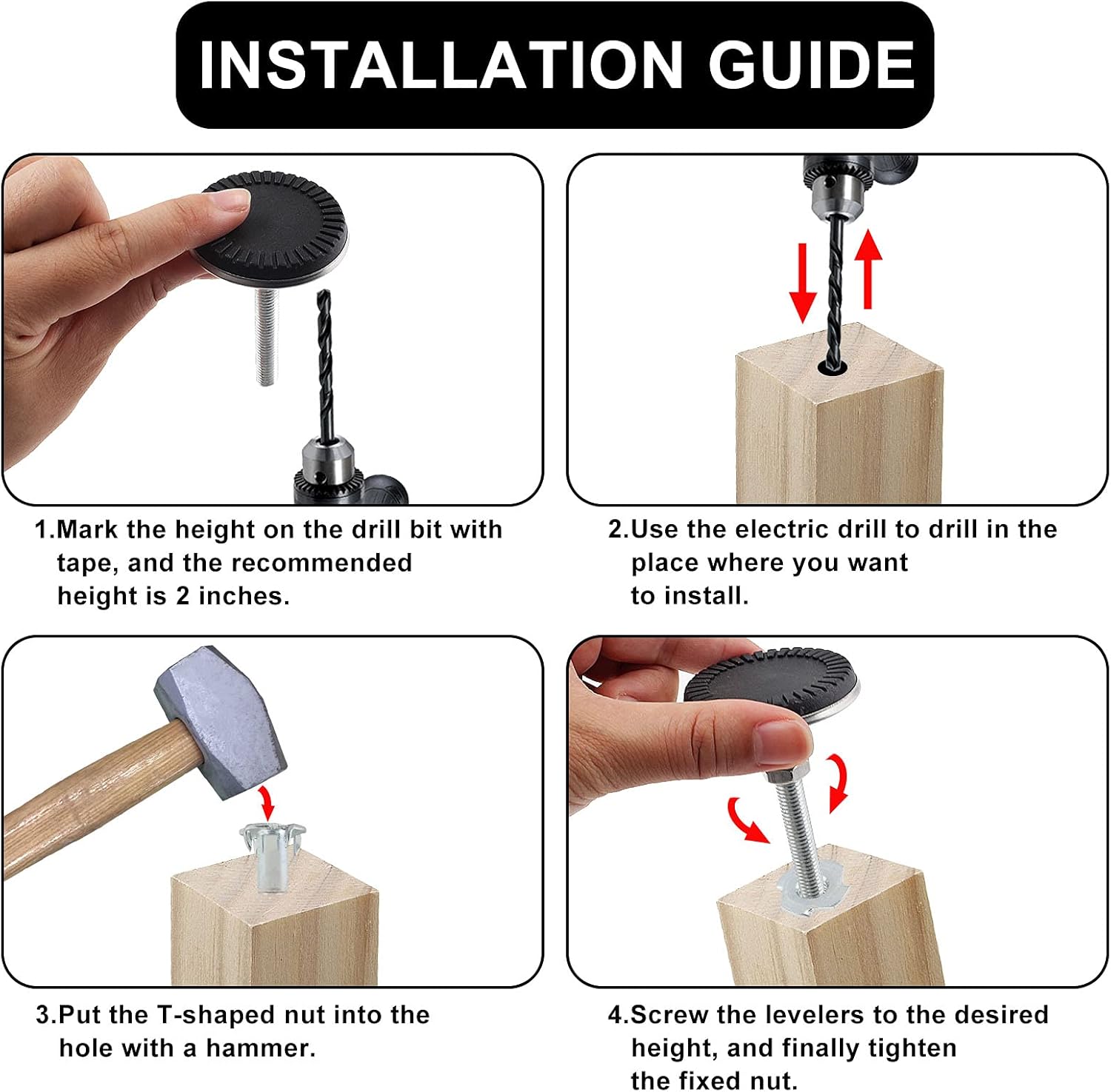 INSTALLATION GUIDE

1.Mark the height on the drill bit with tape, and the recommended height is 2 inches.

2.Use the electric drill to drill in the place where you want to install.

3.Put the T-shaped nut into the hole with a hammer.

4.Screw the levelers to the desired height, and finally tighten the fixed nut.