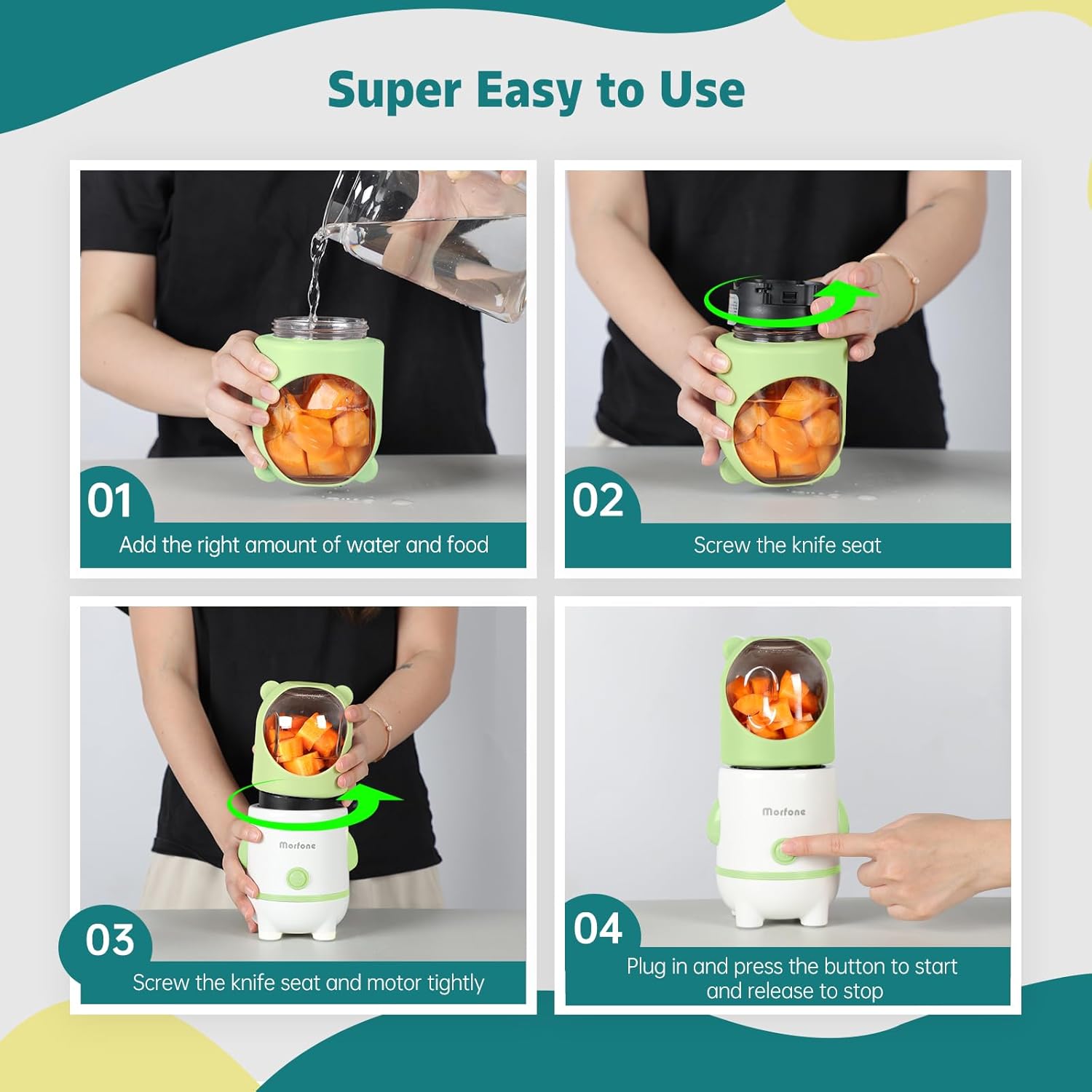 Super Easy to Use

01
Add the right amount of water and food

02
Screw the knife seat

Morfone

03
Screw the knife seat and motor tightly

Morfone

04
Plug in and press the button to start and release to stop