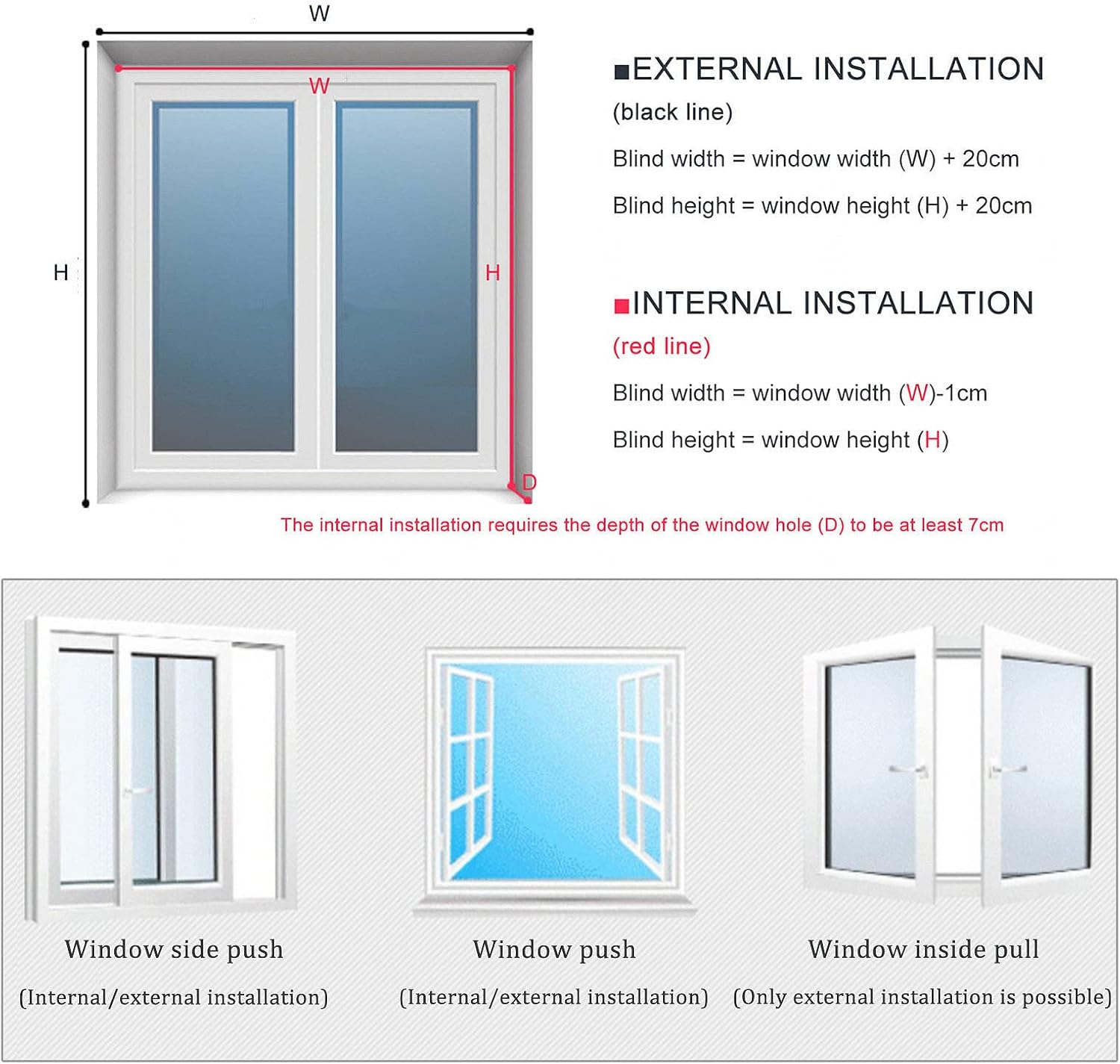 W

W

H

H

D

■EXTERNAL INSTALLATION
(black line)

Blind width = window width (W) + 20cm

Blind height = window height (H) + 20cm

■INTERNAL INSTALLATION
(red line)

Blind width = window width (W)-1cm

Blind height = window height (H)

The internal installation requires the depth of the window hole (D) to be at least 7cm

Window side push
(Internal/external installation)

Window push
(Internal/external installation)

Window inside pull
(Only external installation is possible)