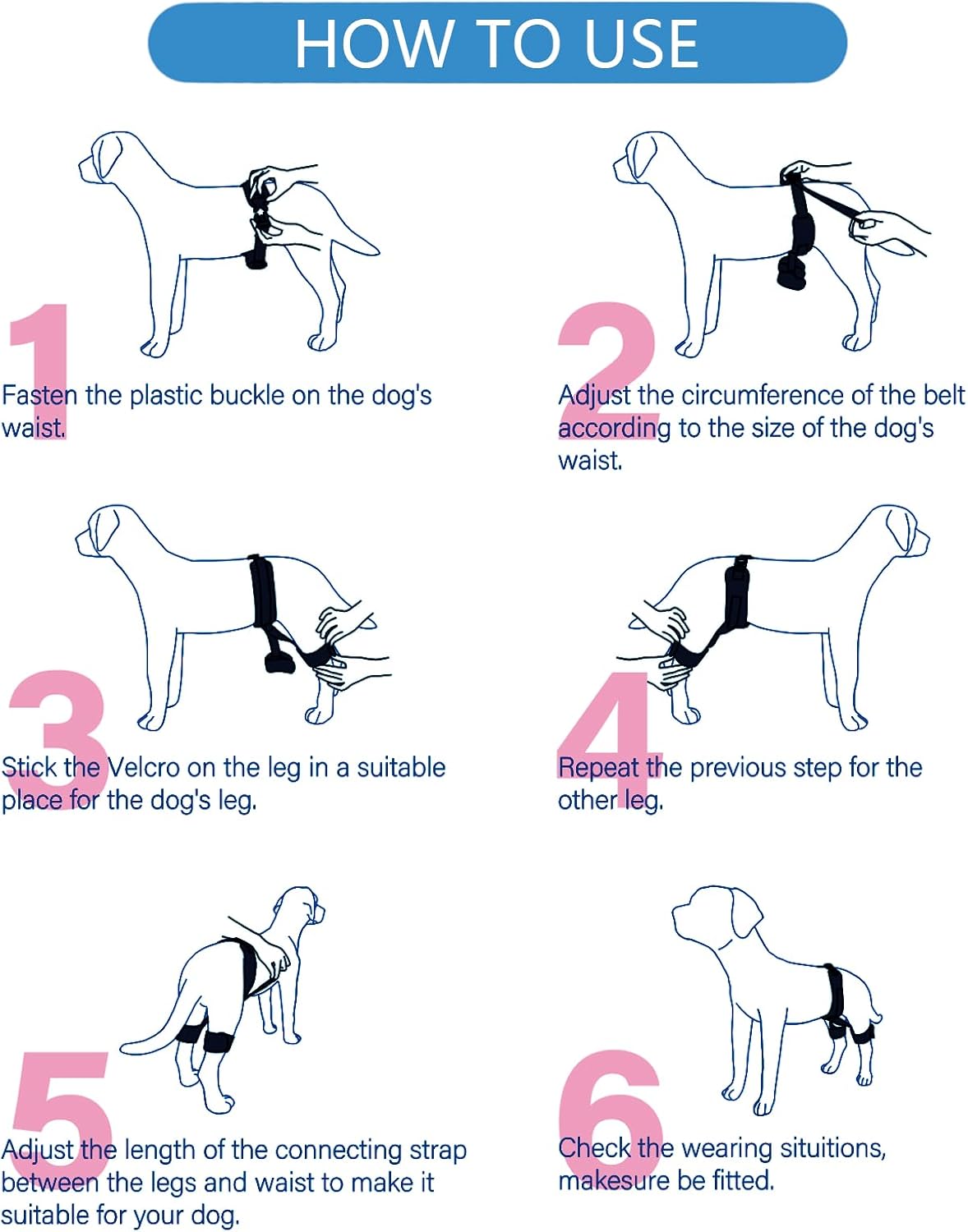 HOW TO USE

1
Fasten the plastic buckle on the dog's waist.

2
Adjust the circumference of the belt according to the size of the dog's waist.

3
Stick the Velcro on the leg in a suitable place for the dog's leg.

4
Repeat the previous step for the other leg.

5
Adjust the length of the connecting strap between the legs and waist to make it suitable for your dog.

6
Check the wearing situitions, makesure be fitted.