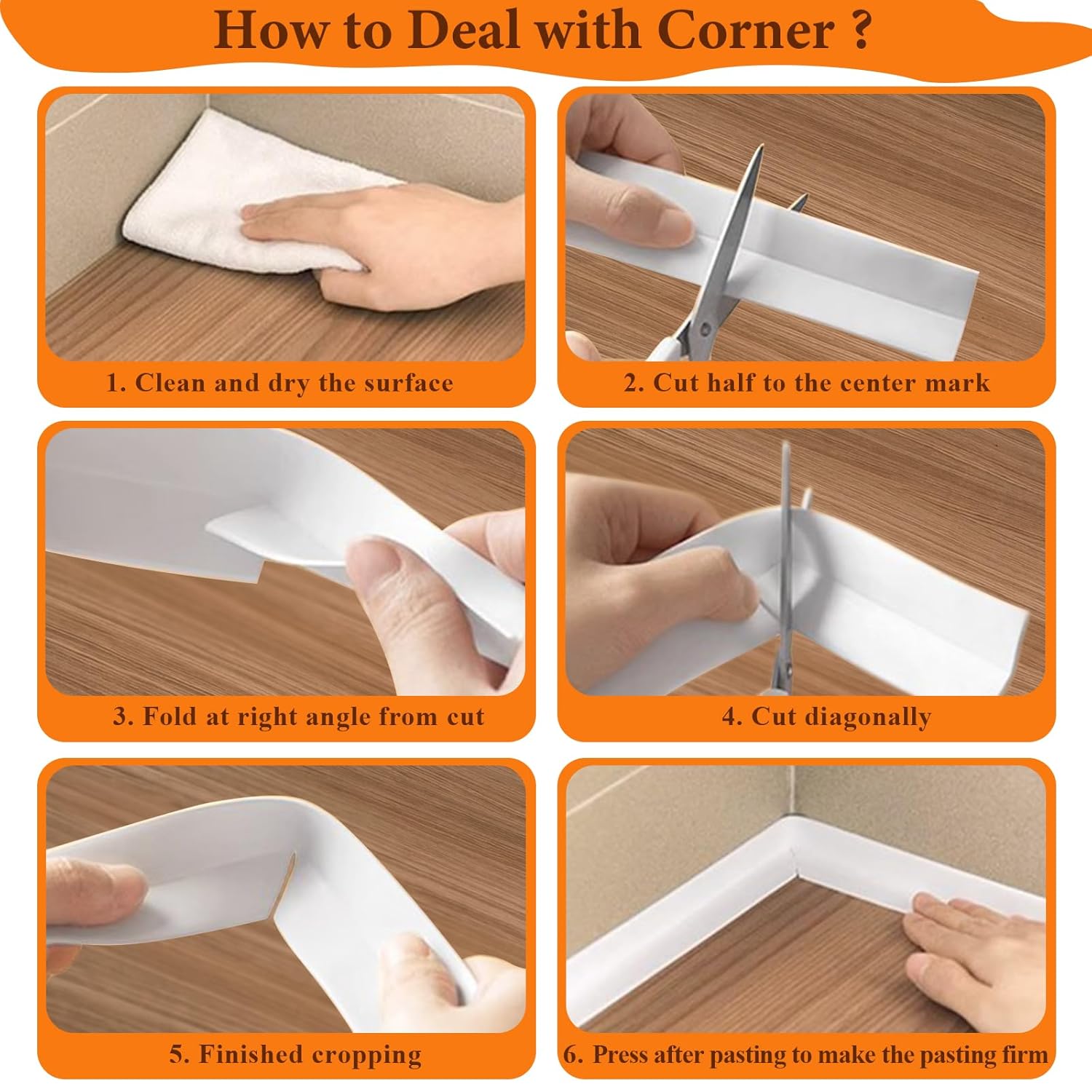 How to Deal with Corner ?

1. Clean and dry the surface

2. Cut half to the center mark

3. Fold at right angle from cut

4. Cut diagonally

5. Finished cropping

6. Press after pasting to make the pasting firm