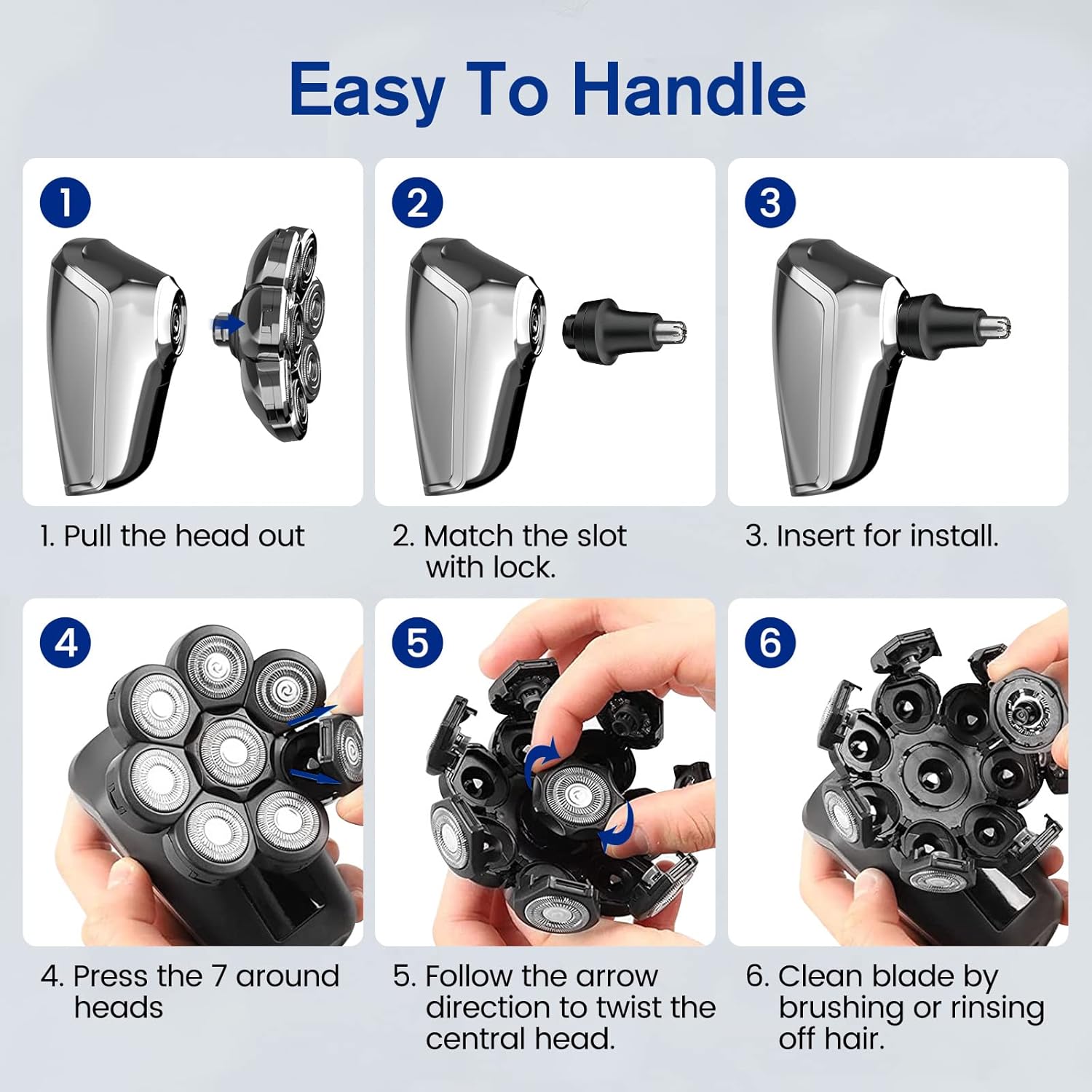 Easy To Handle

1

2

3

1. Pull the head out

2. Match the slot with lock.

3. Insert for install.

4

5

6

4. Press the 7 around heads

5. Follow the arrow direction to twist the central head.

6. Clean blade by brushing or rinsing off hair.