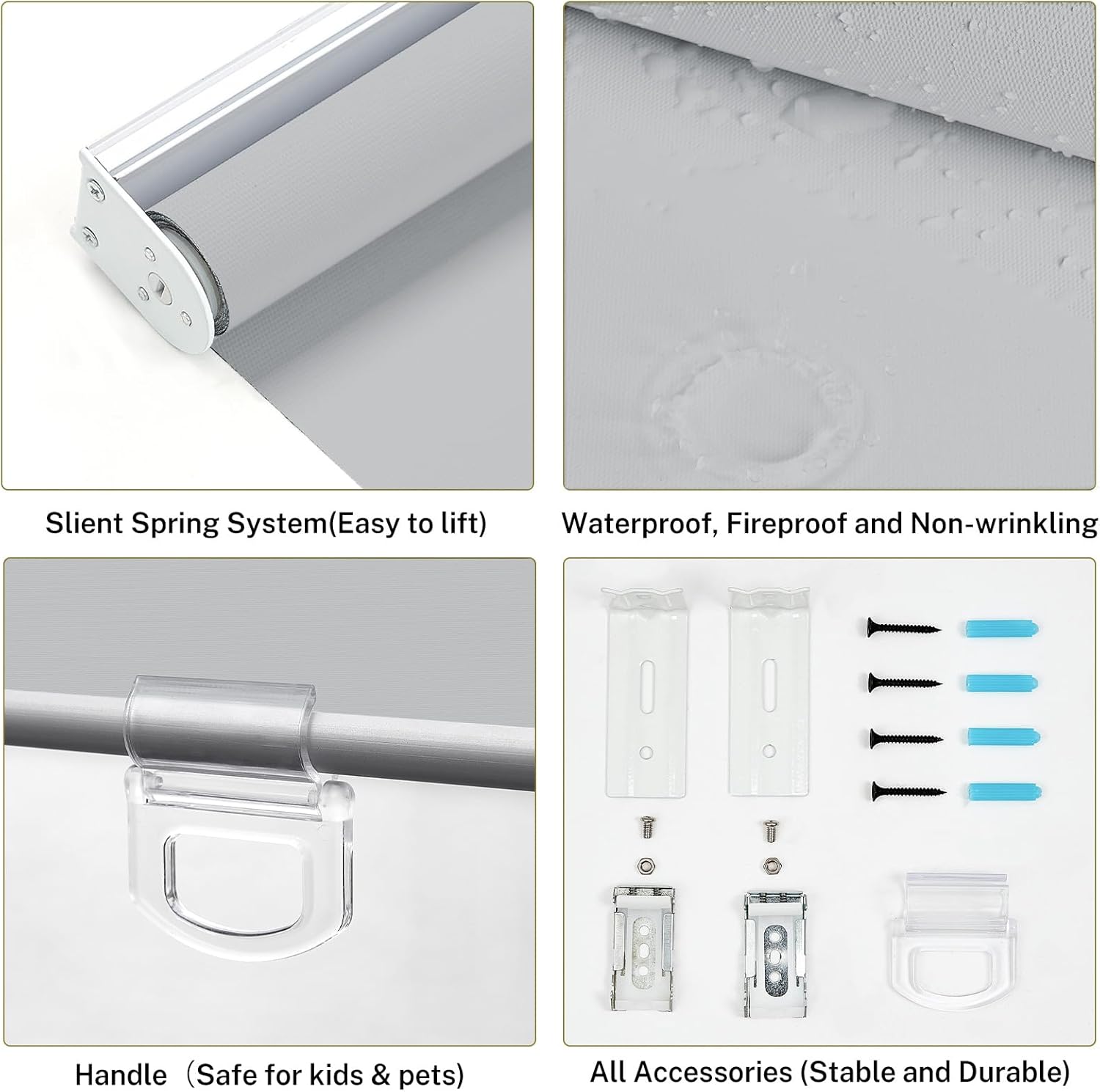 Slient Spring System(Easy to lift)

Waterproof, Fireproof and Non-wrinkling

Handle（Safe for kids & pets)

All Accessories (Stable and Durable)