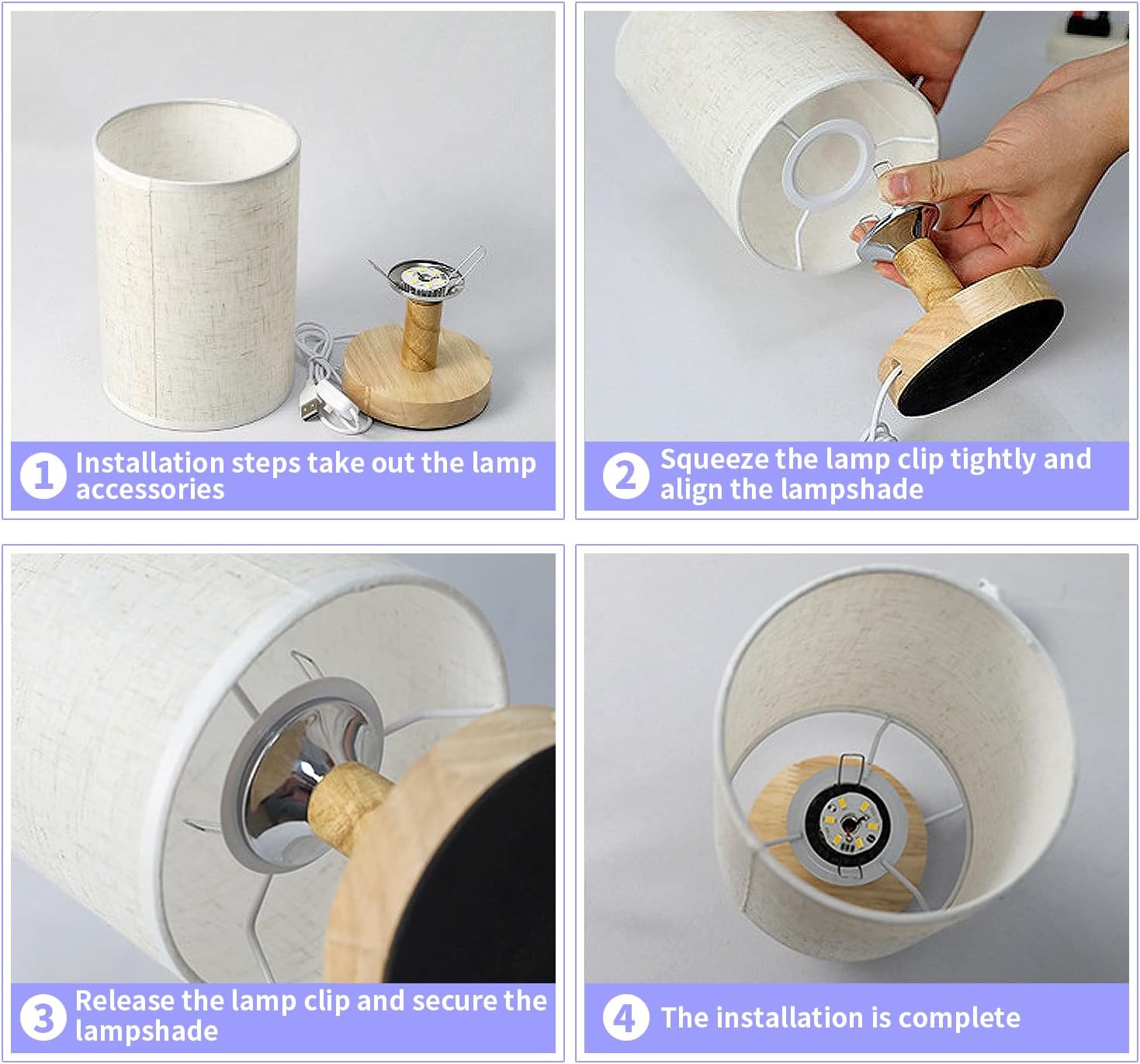 1 Installation steps take out the lamp accessories

2 Squeeze the lamp clip tightly and align the lampshade

3 Release the lamp clip and secure the lampshade

4 The installation is complete