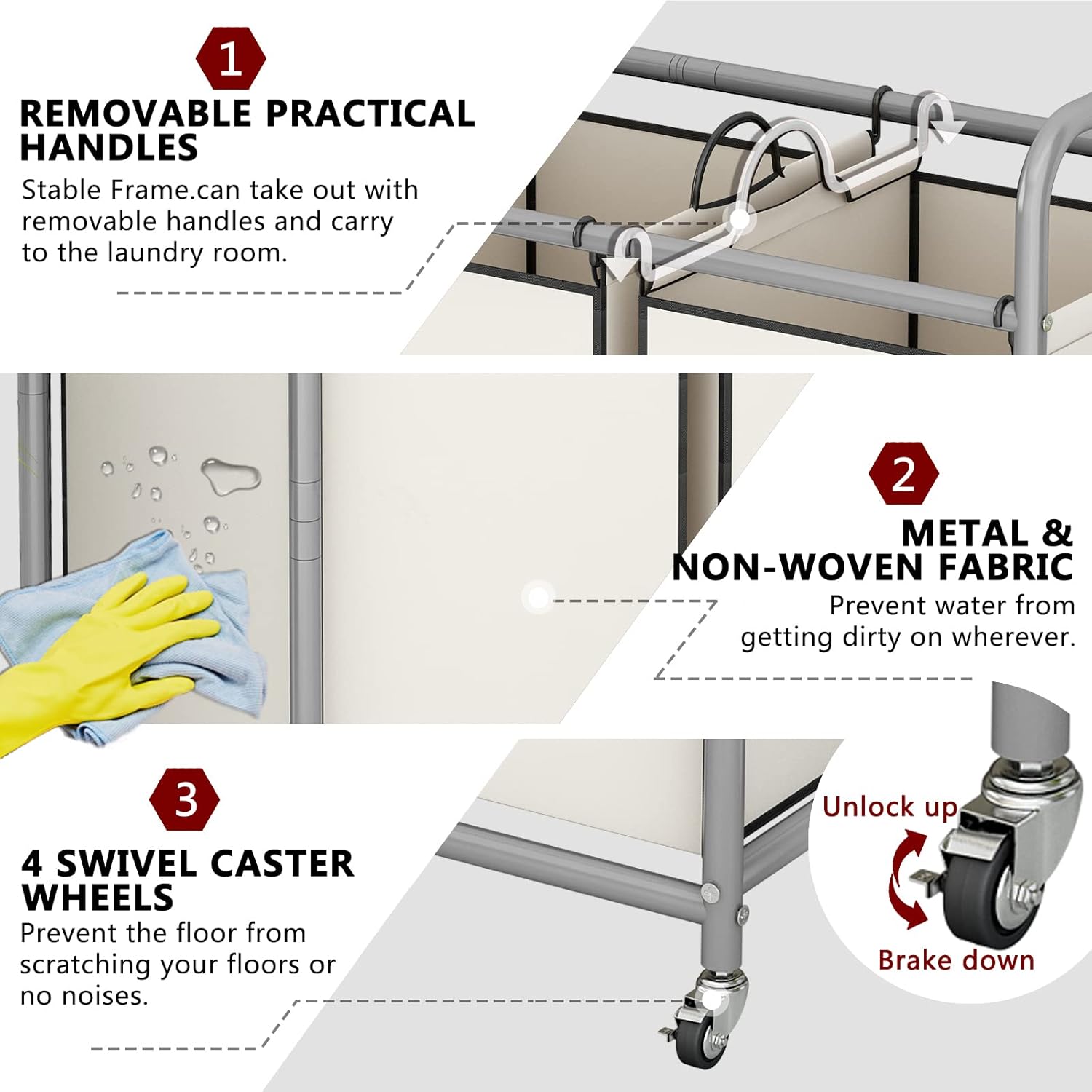 1

REMOVABLE PRACTICAL HANDLES

Stable Frame.can take out with removable handles and carry to the laundry room.

2

METAL & NON-WOVEN FABRIC

Prevent water from getting dirty on wherever.

3

4 SWIVEL CASTER WHEELS

Prevent the floor from scratching your floors or no noises.

Unlock up

Brake down