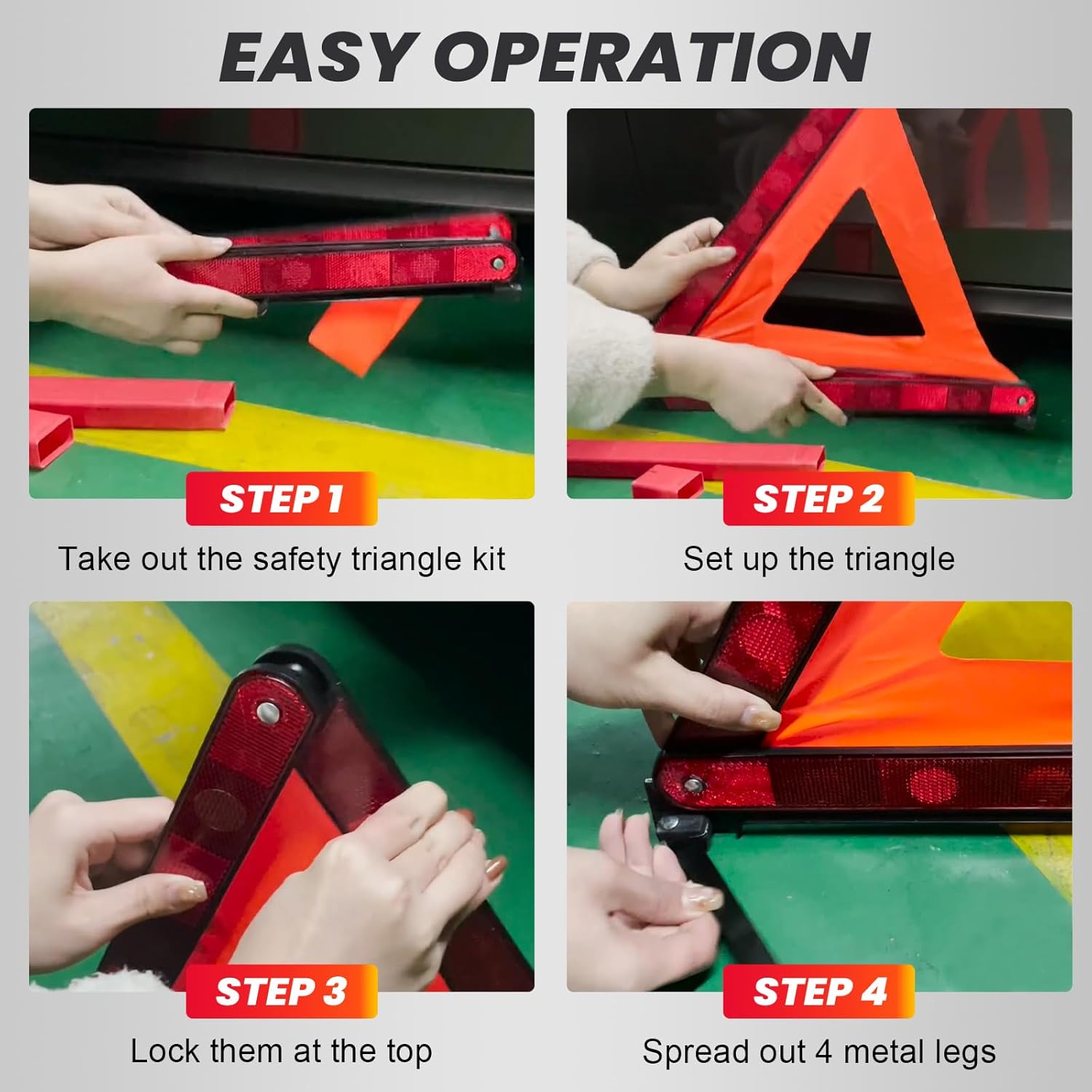 EASY OPERATION

STEP 1

Take out the safety triangle kit

STEP 2

Set up the triangle

STEP 3

Lock them at the top

STEP 4

Spread out 4 metal legs