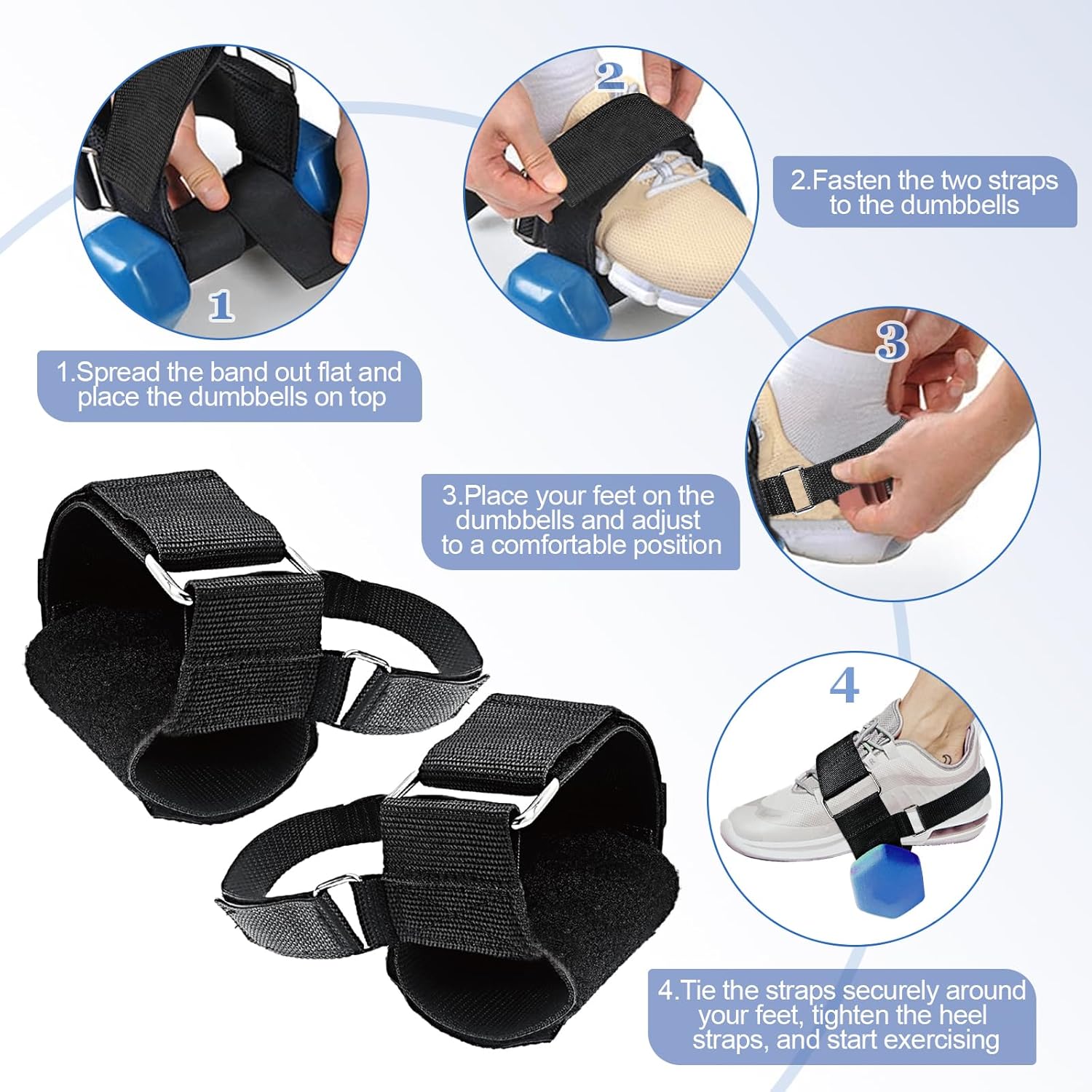 1

1.Spread the band out flat and place the dumbbells on top

2

2.Fasten the two straps to the dumbbells

3

3.Place your feet on the dumbbells and adjust to a comfortable position

4

4.Tie the straps securely around your feet, tighten the heel straps, and start exercising