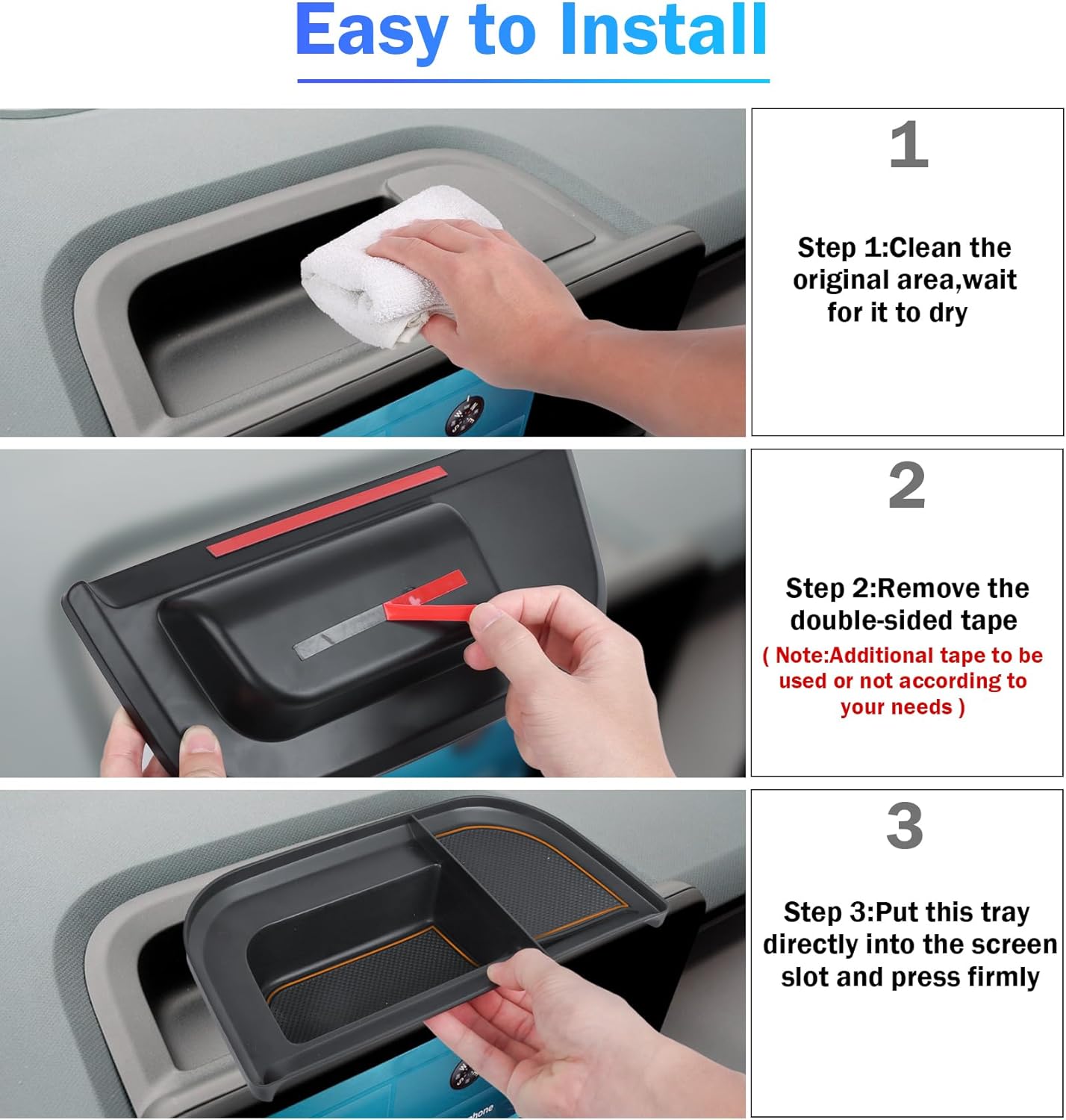 Easy to Install

1

Step 1:Clean the original area,wait for it to dry

2

Step 2:Remove the double-sided tape
( Note:Additional tape to be used or not according to your needs )

3

Step 3:Put this tray directly into the screen slot and press firmly