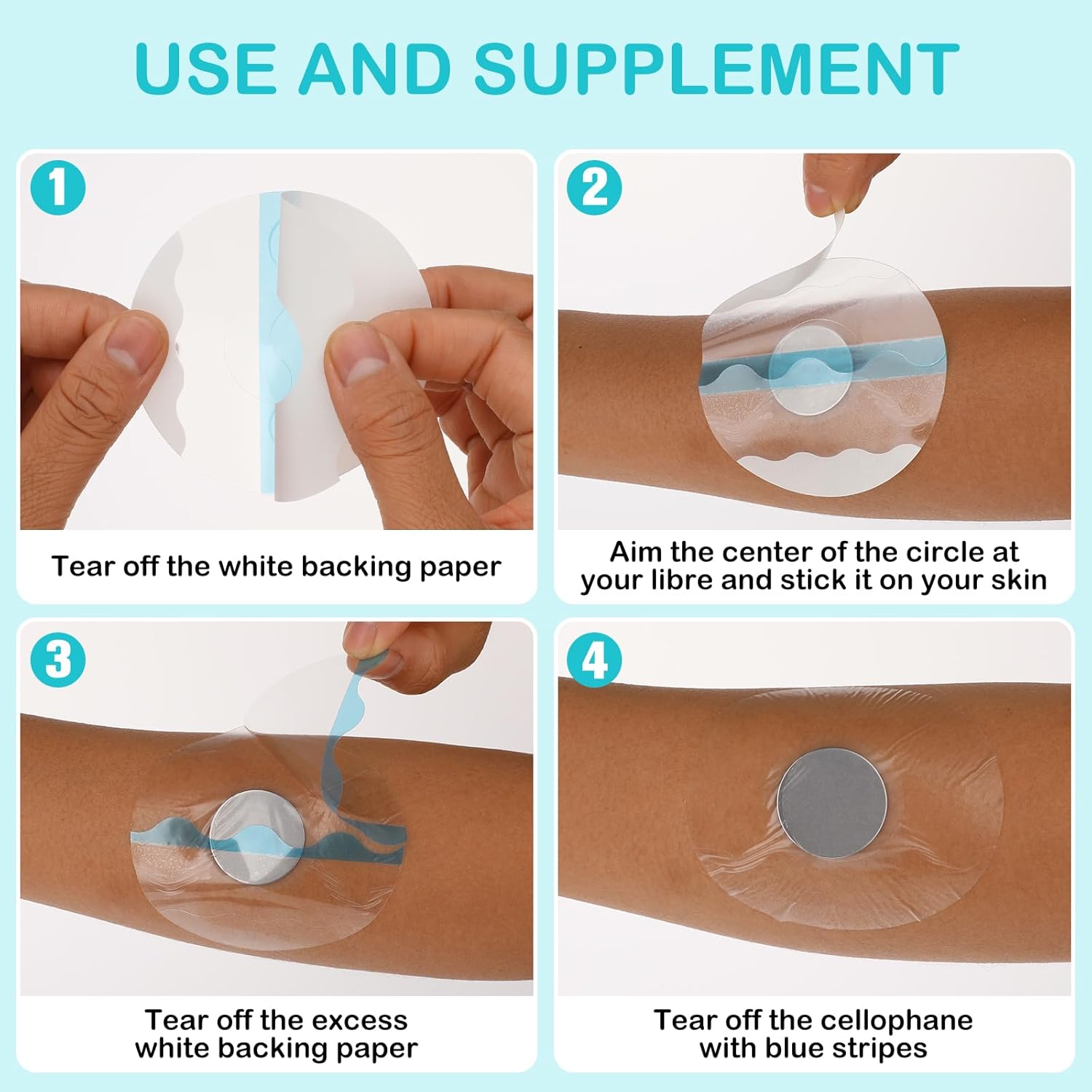 USE AND SUPPLEMENT

1

Tear off the white backing paper

2

Aim the center of the circle at your libre and stick it on your skin

3

Tear off the excess white backing paper

4

Tear off the cellophane with blue stripes