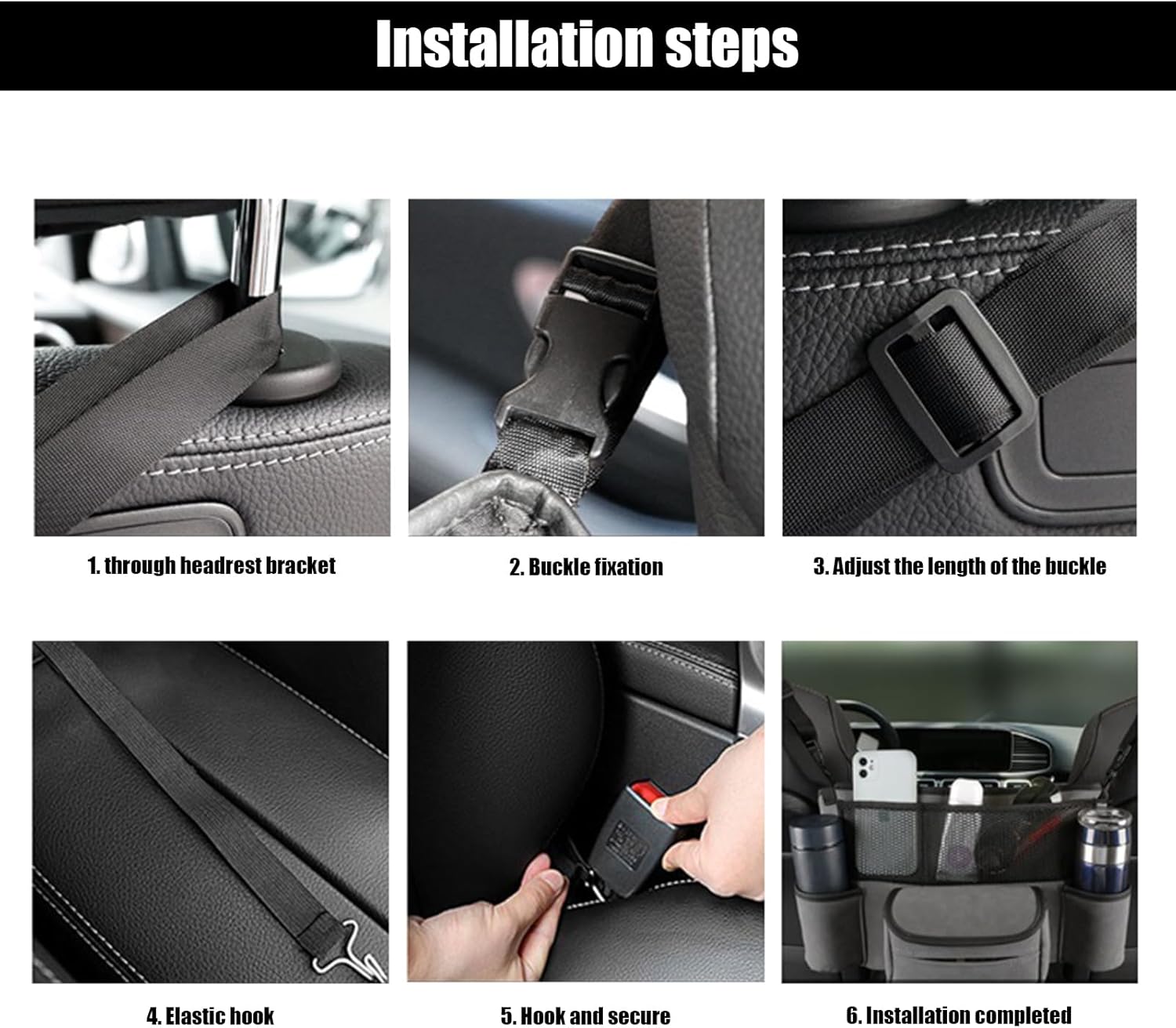 Installation steps

1. through headrest bracket

2. Buckle fixation

3. Adjust the length of the buckle

4. Elastic hook

5. Hook and secure

6. Installation completed