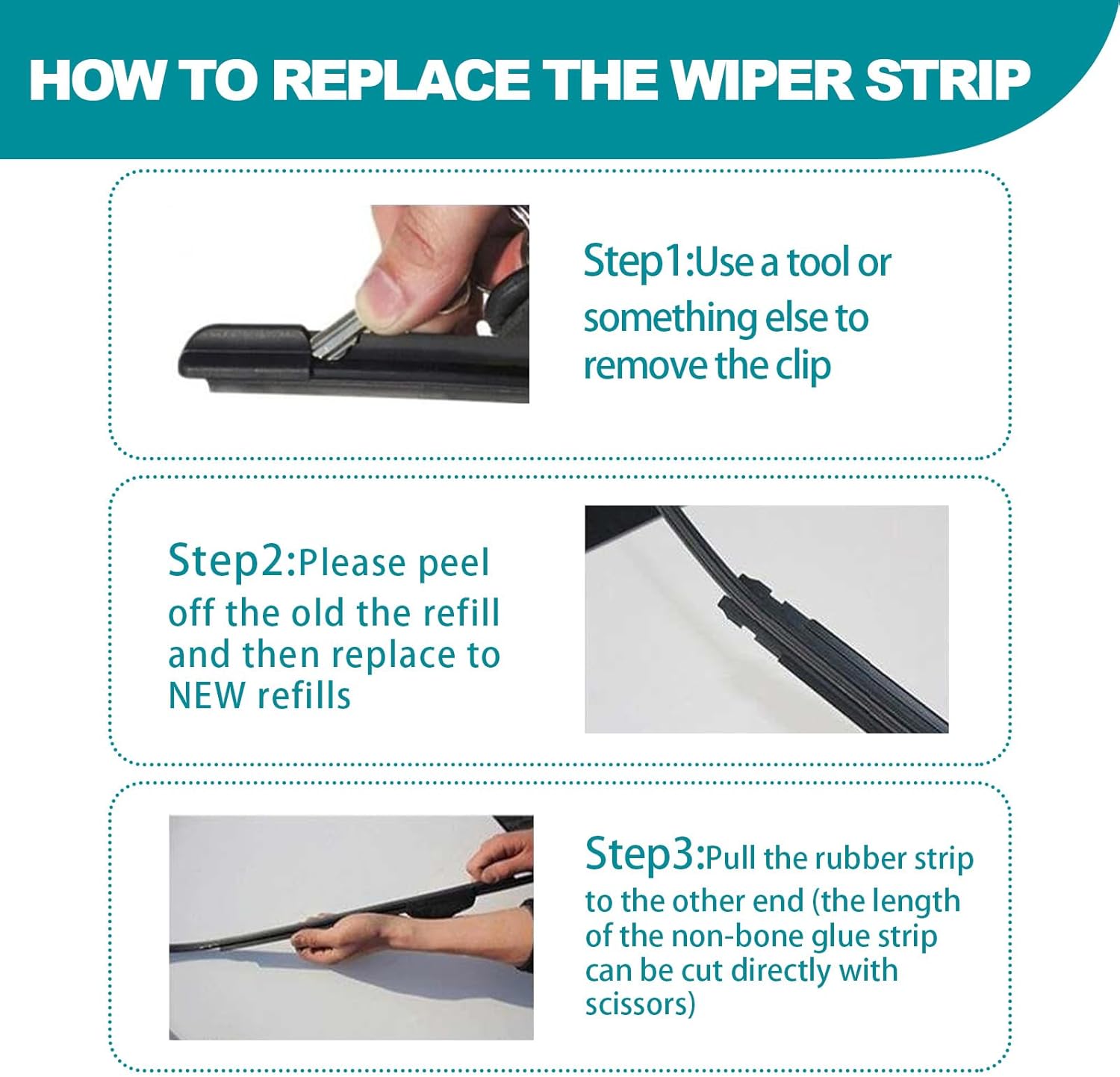 HOW TO REPLACE THE WIPER STRIP

Step1:Use a tool or something else to remove the clip

Step2:Please peel off the old the refill and then replace to NEW refills

Step3:Pull the rubber strip to the other end (the length of the non-bone glue strip can be cut directly with scissors)