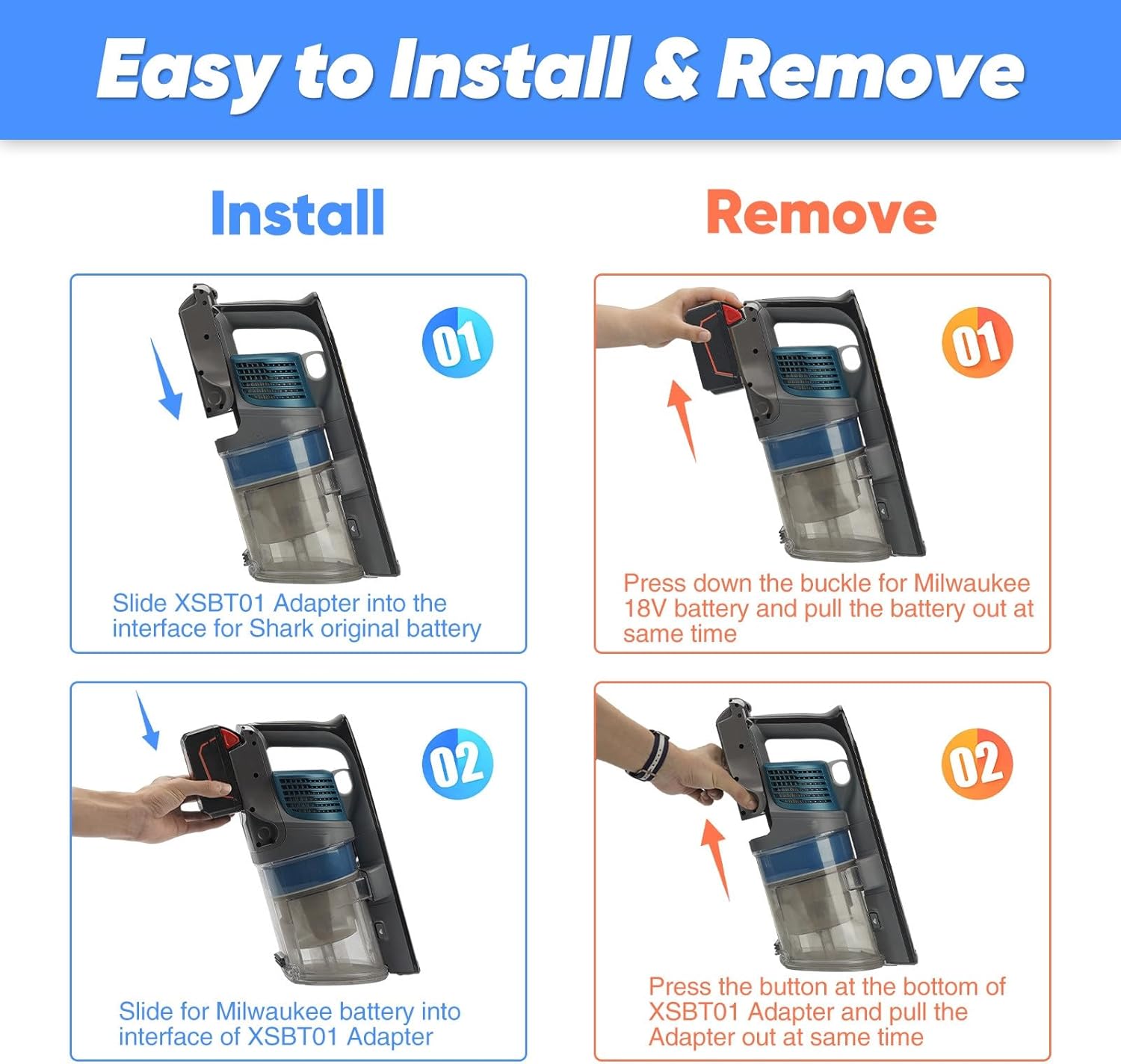 Easy to Install & Remove

Install

01

Slide XSBT01 Adapter into the interface for Shark original battery

02

Slide for Milwaukee battery into interface of XSBT01 Adapter

Remove

01

Press down the buckle for Milwaukee 18V battery and pull the battery out at same time

02

Press the button at the bottom of XSBT01 Adapter and pull the Adapter out at same time