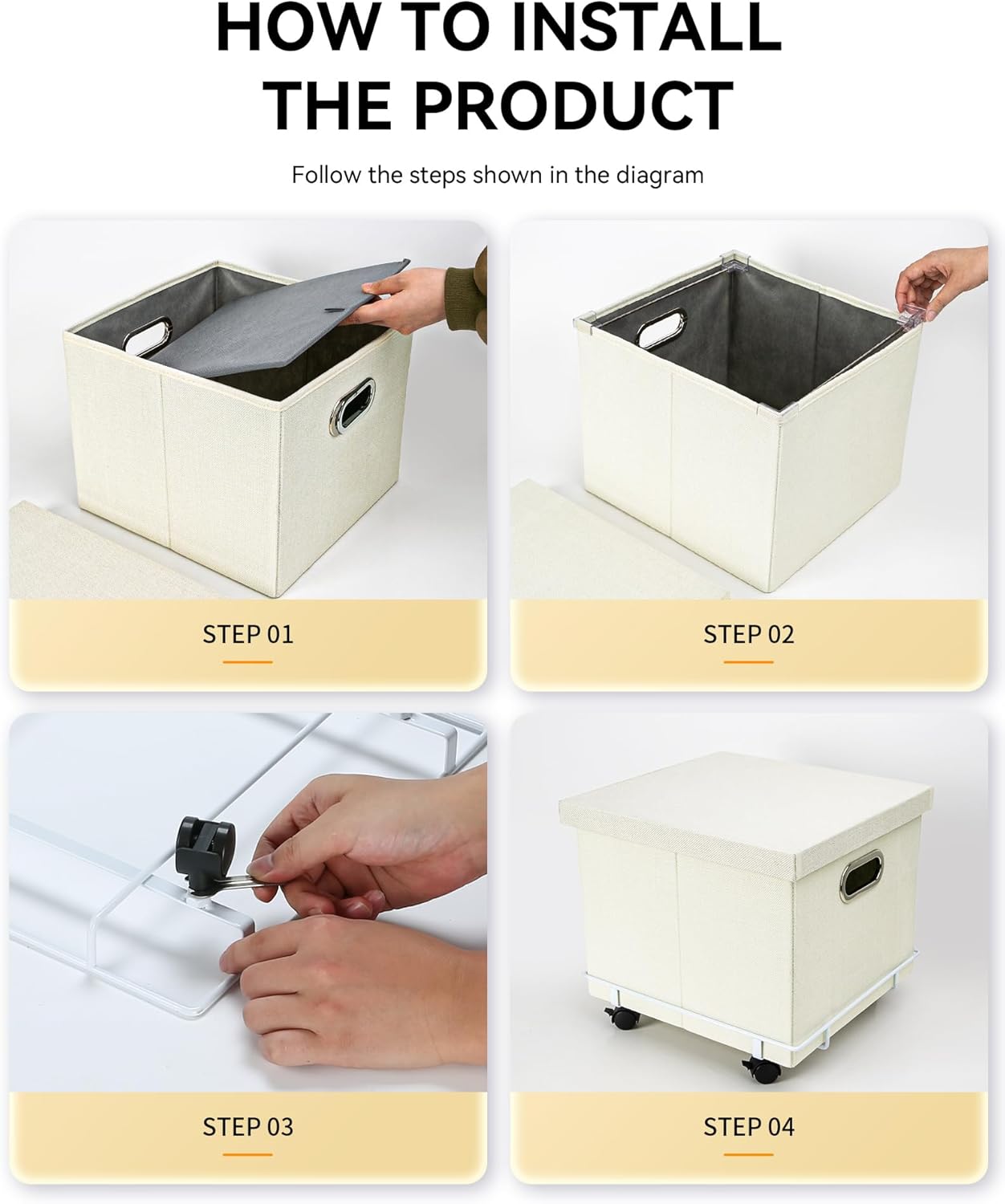 HOW TO INSTALL THE PRODUCT

Follow the steps shown in the diagram

STEP 01

STEP 02

STEP 03

STEP 04