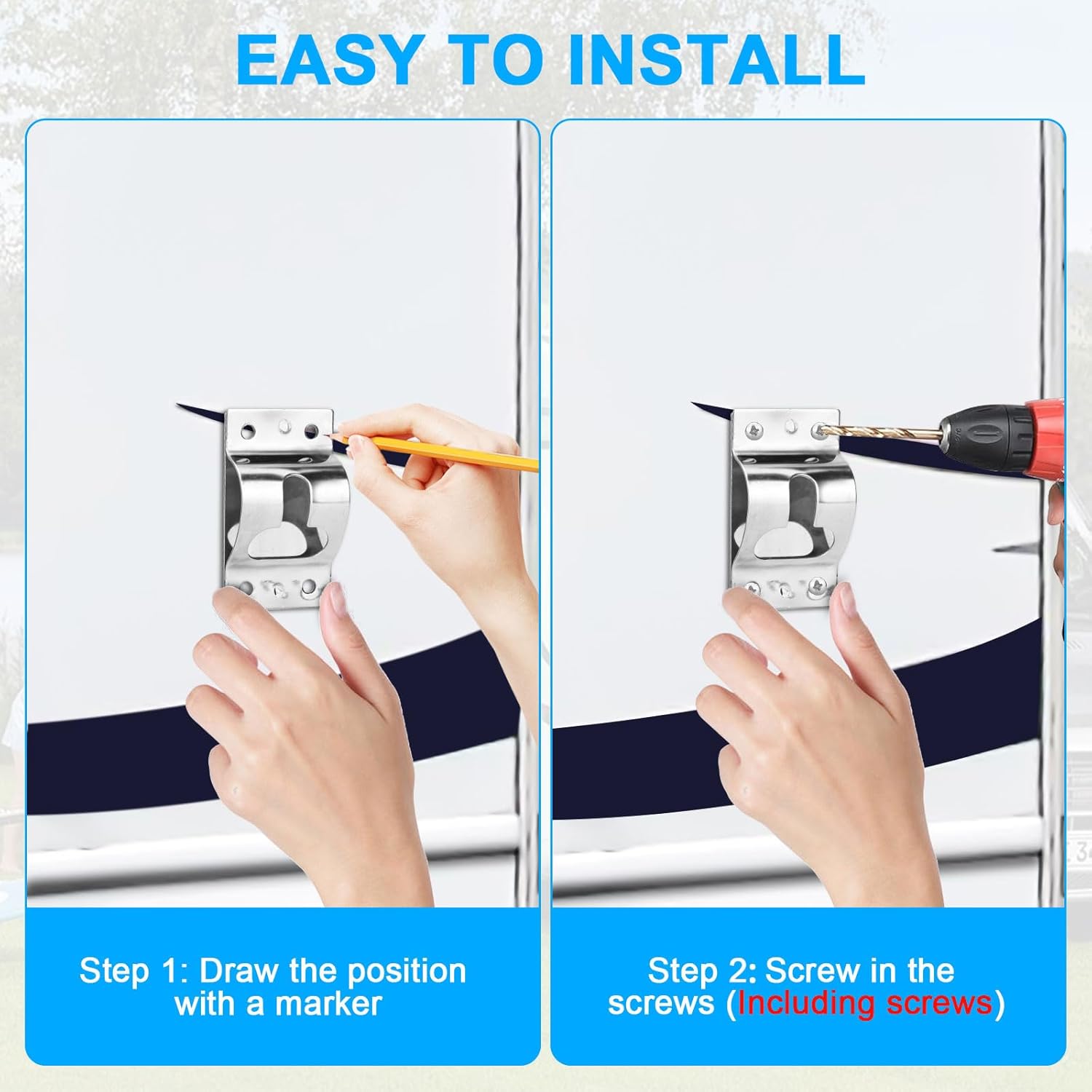 EASY TO INSTALL

Step 1: Draw the position with a marker

Step 2: Screw in the screws (Including screws)