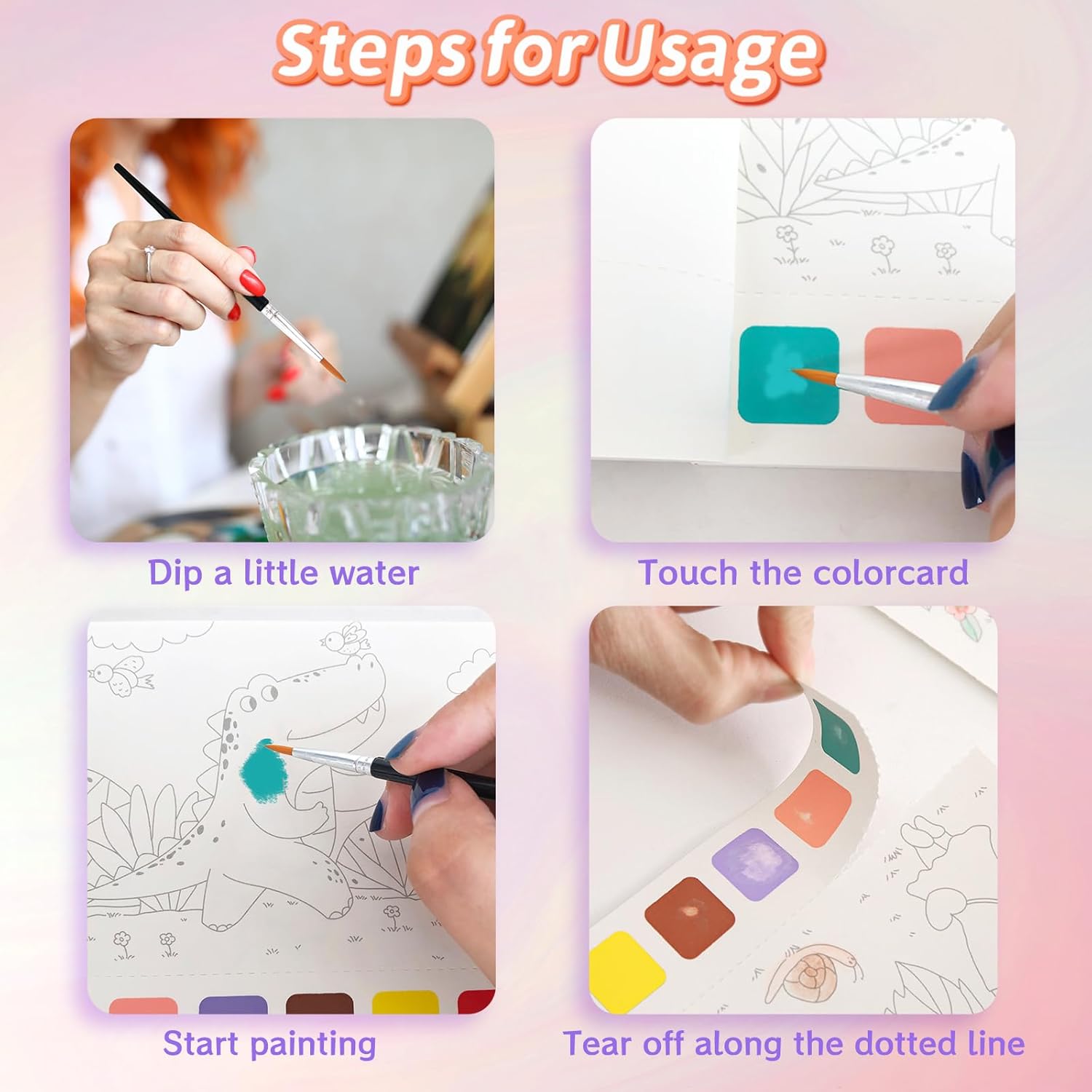 Steps for Usage

Dip a little water

Touch the colorcard

Start painting

Tear off along the dotted line