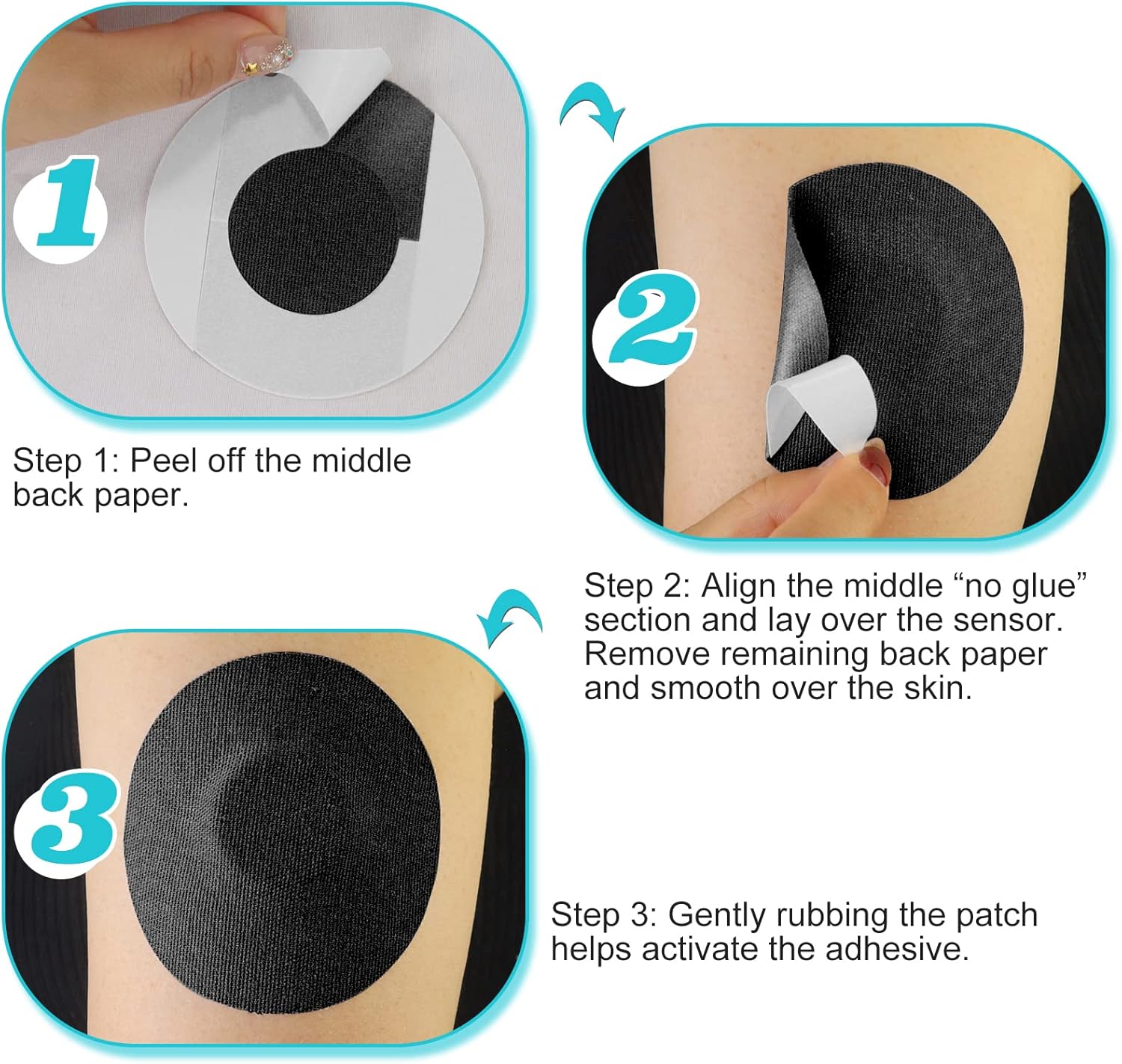 1

Step 1: Peel off the middle back paper.

2

Step 2: Align the middle “no glue” section and lay over the sensor. Remove remaining back paper and smooth over the skin.

3

Step 3: Gently rubbing the patch helps activate the adhesive.