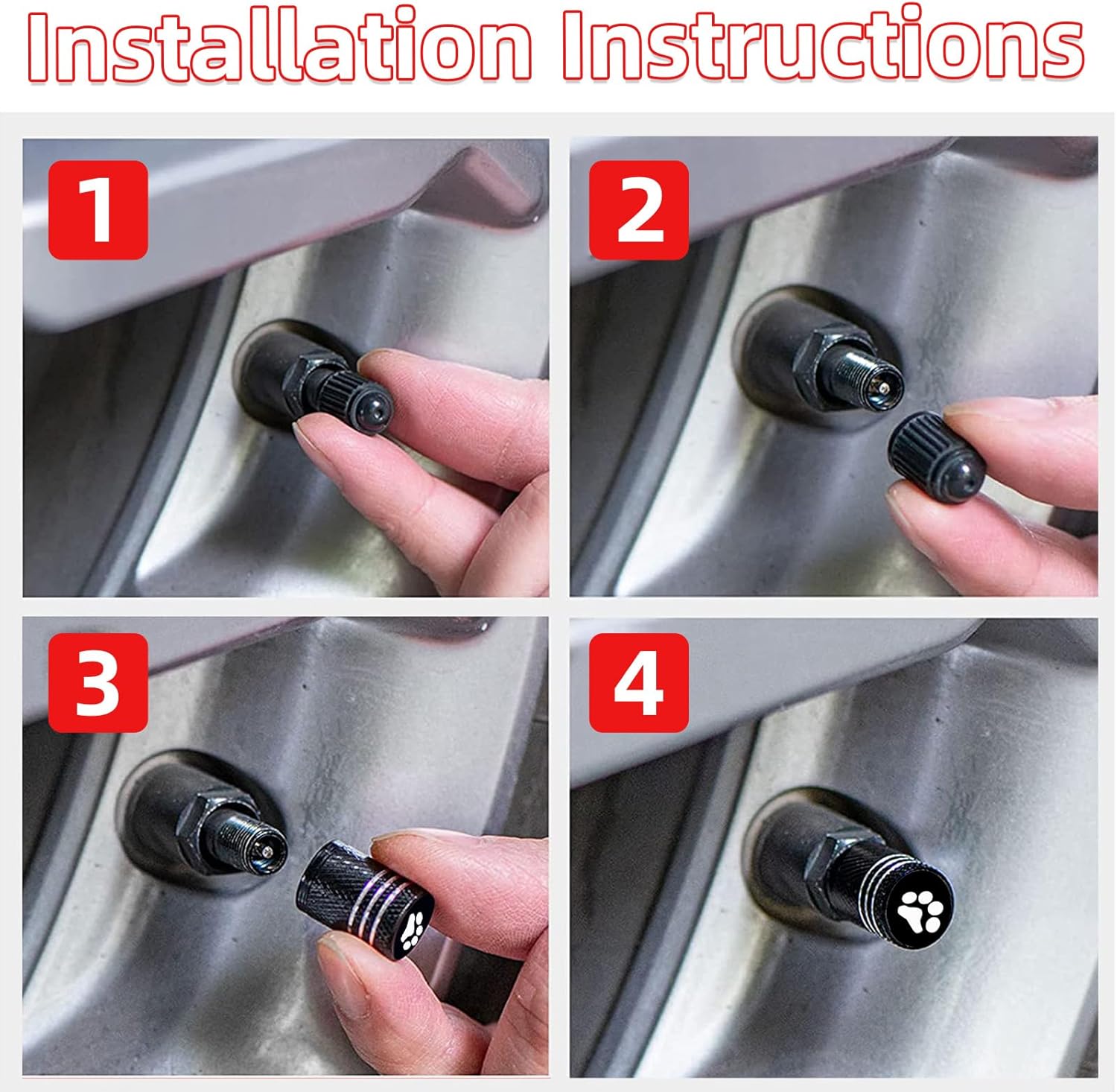 Installation Instructions

1

2

3

4