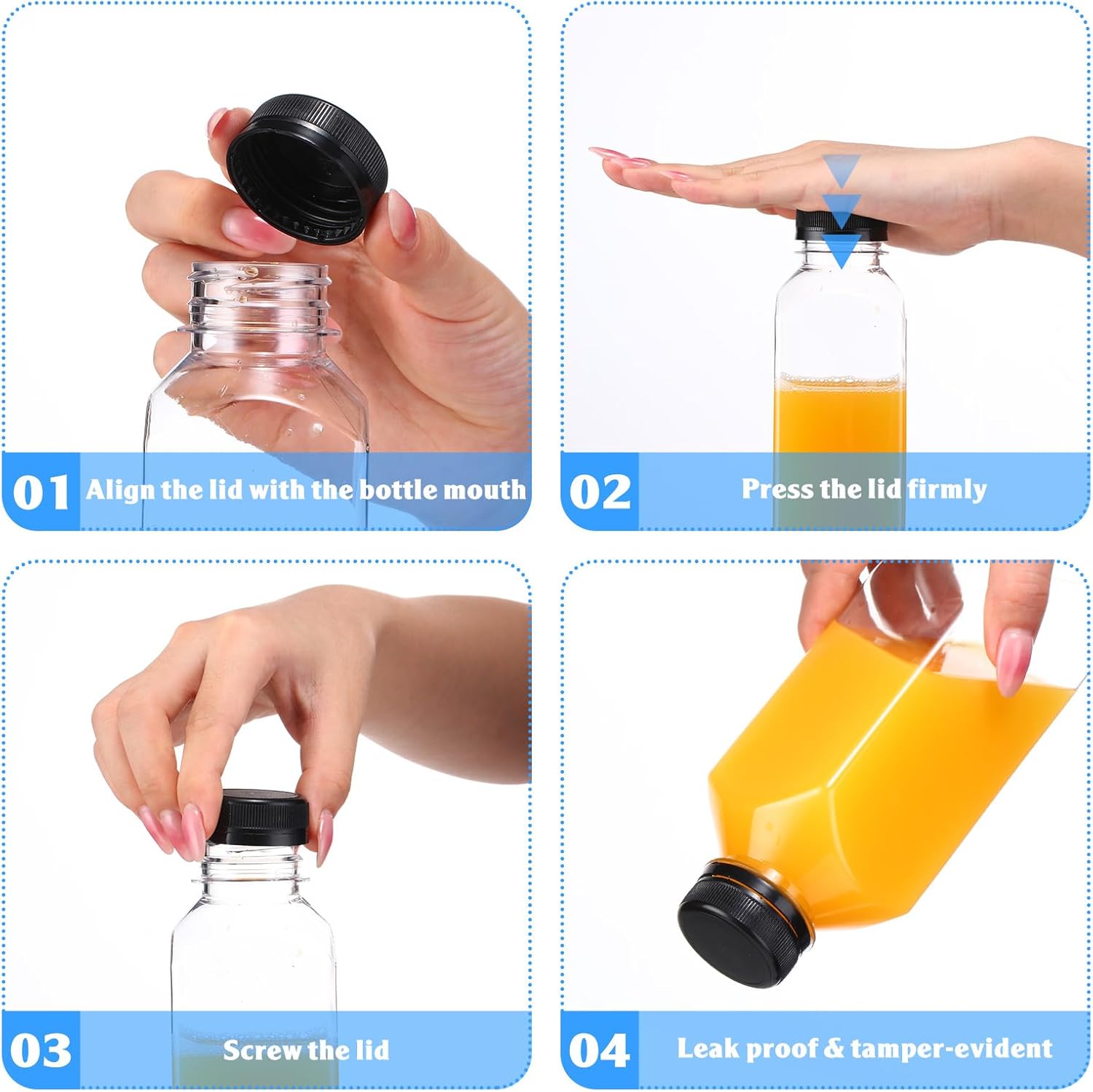 01 Align the lid with the bottle mouth

02 Press the lid firmly

03 Screw the lid

04 Leak proof & tamper-evident