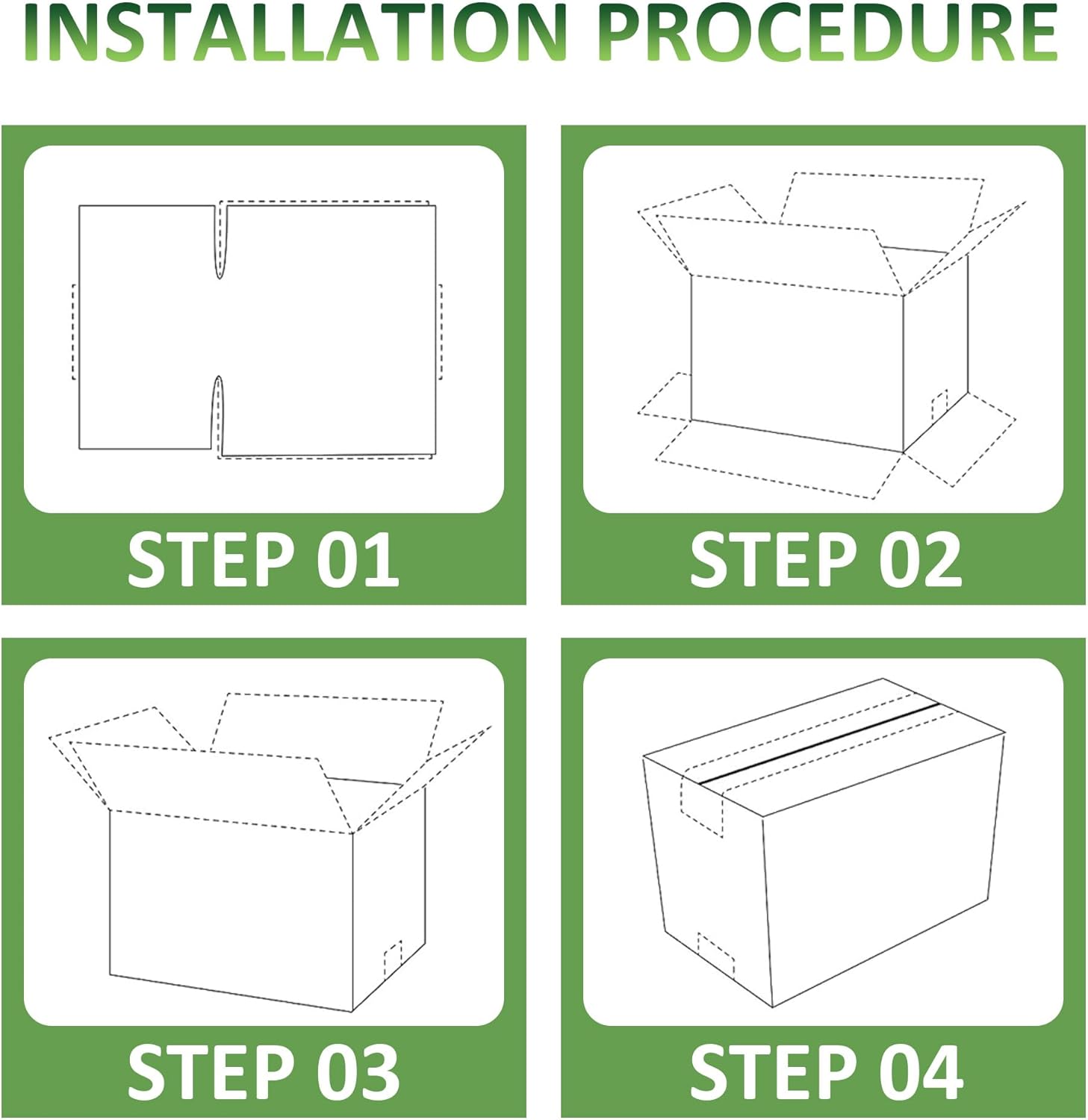 INSTALLATION PROCEDURE

STEP 01

STEP 02

STEP 03

STEP 04