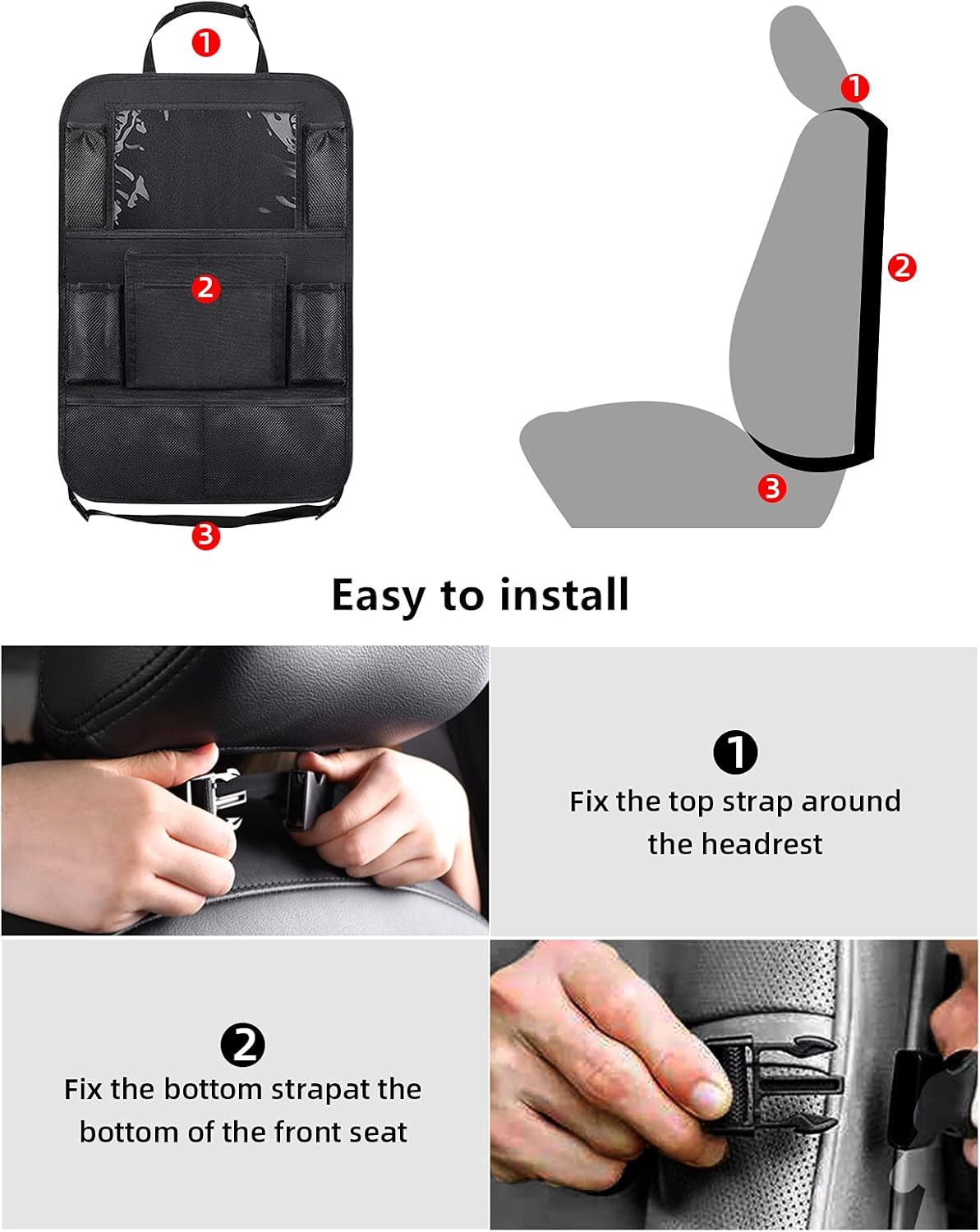 1
2
3
1
2
3

Easy to install

1
Fix the top strap around the headrest

2
Fix the bottom strapat the bottom of the front seat