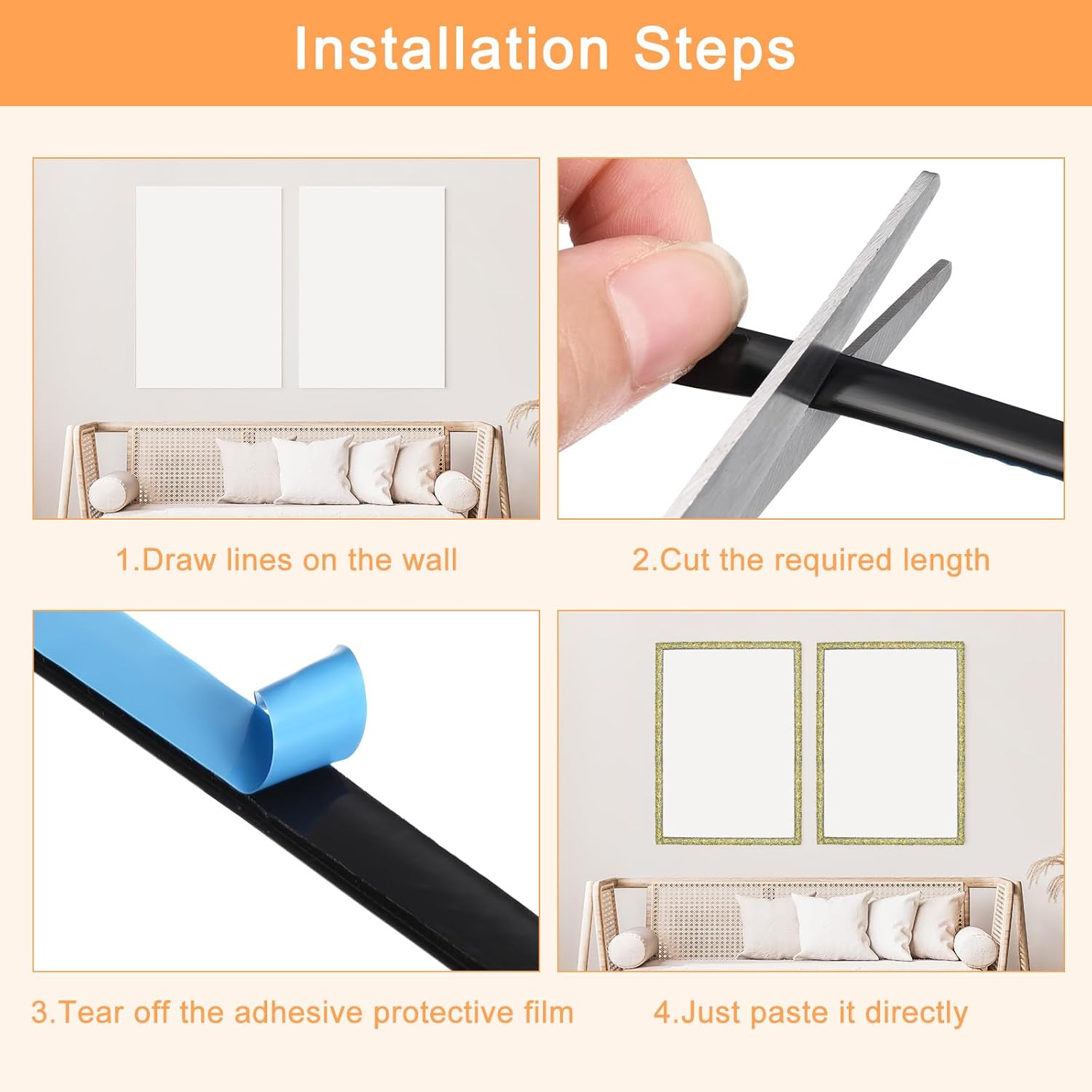 Installation Steps

1.Draw lines on the wall

2.Cut the required length

3.Tear off the adhesive protective film

4.Just paste it directly