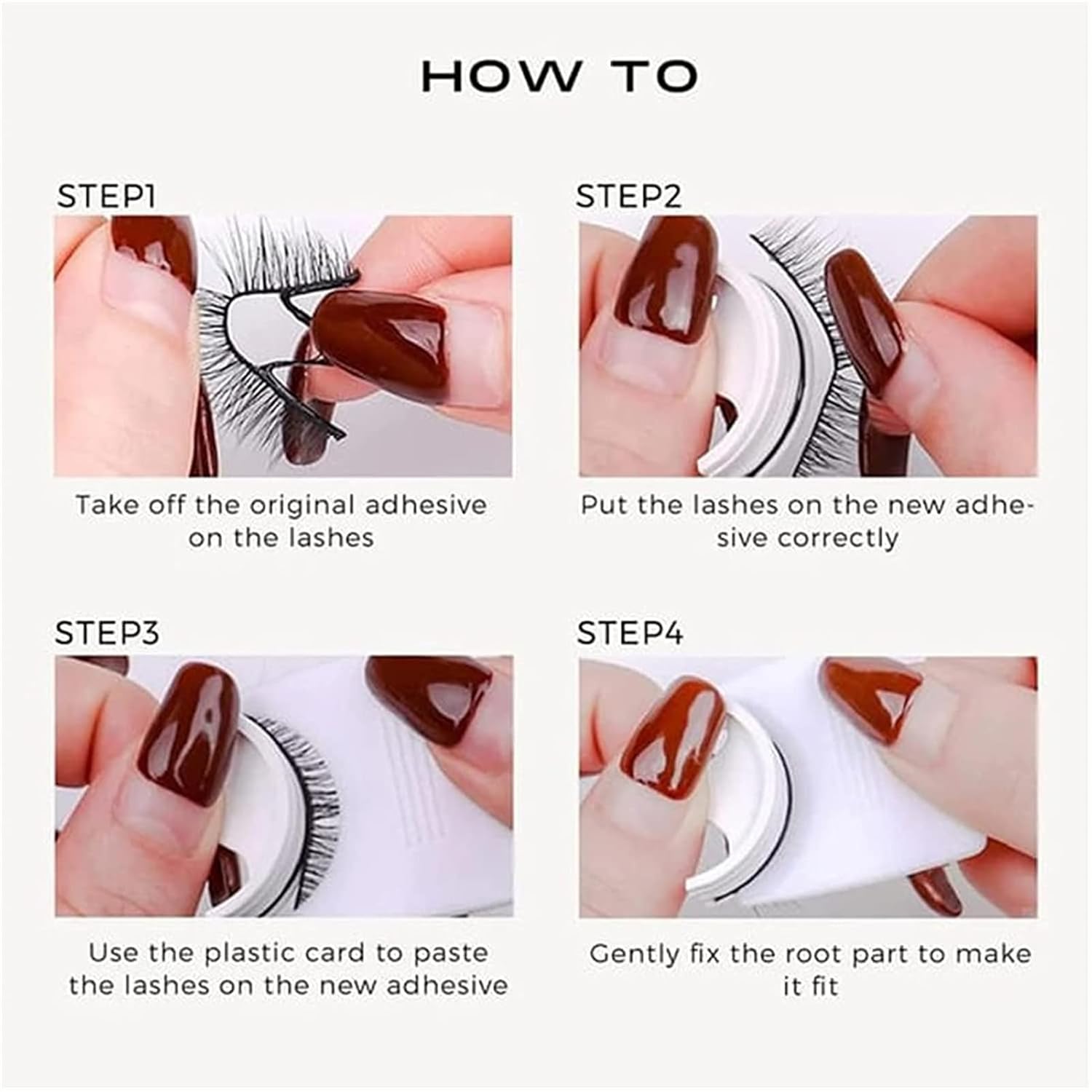 HOW TO

STEP1

Take off the original adhesive on the lashes

STEP2

Put the lashes on the new adhesive correctly

STEP3

Use the plastic card to paste the lashes on the new adhesive

STEP4

Gently fix the root part to make it fit