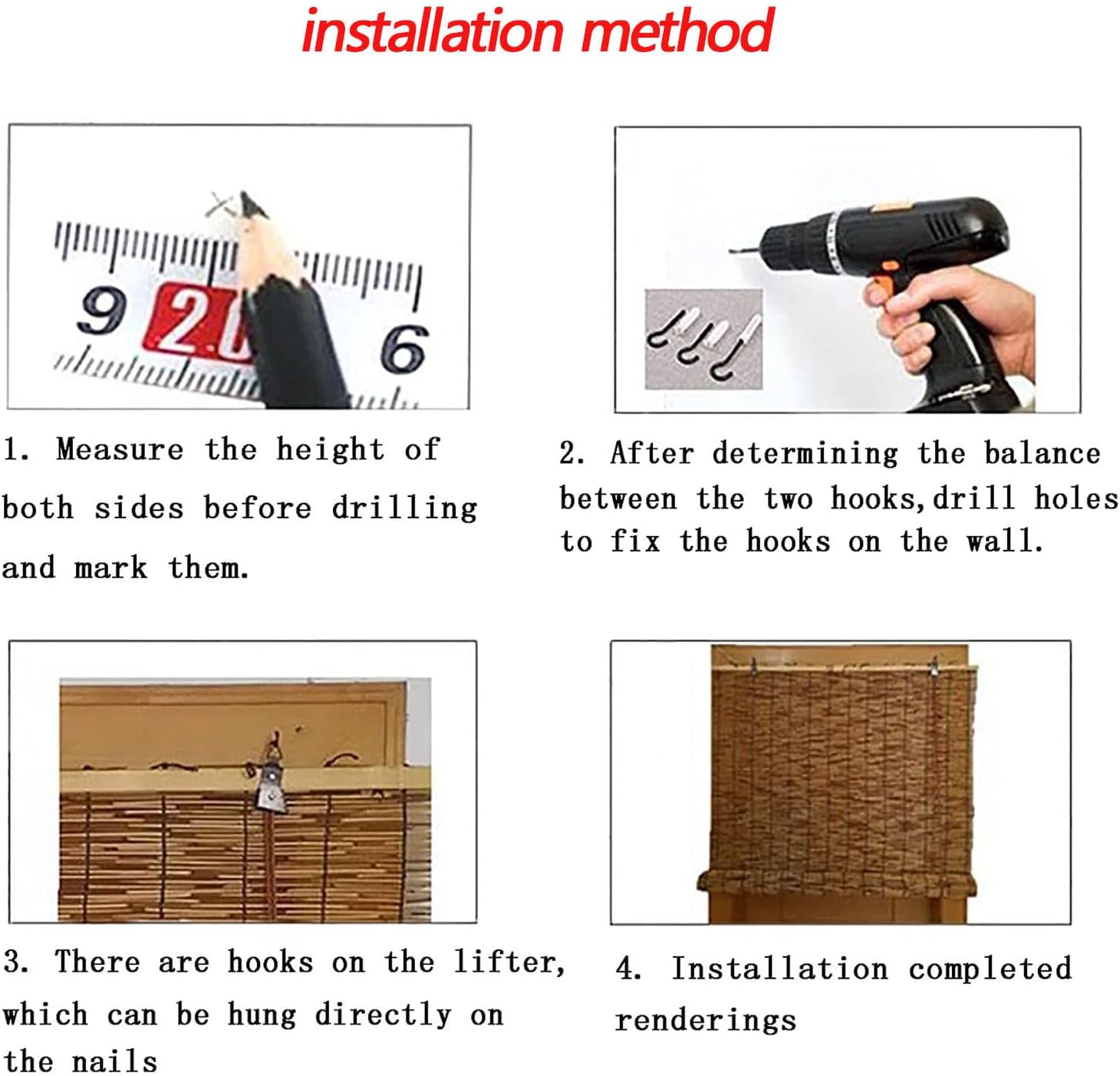 installation method

9 2.0 6

1. Measure the height of both sides before drilling and mark them.

2. After determining the balance between the two hooks,drill holes to fix the hooks on the wall.

3. There are hooks on the lifter, which can be hung directly on the nails

4. Installation completed renderings