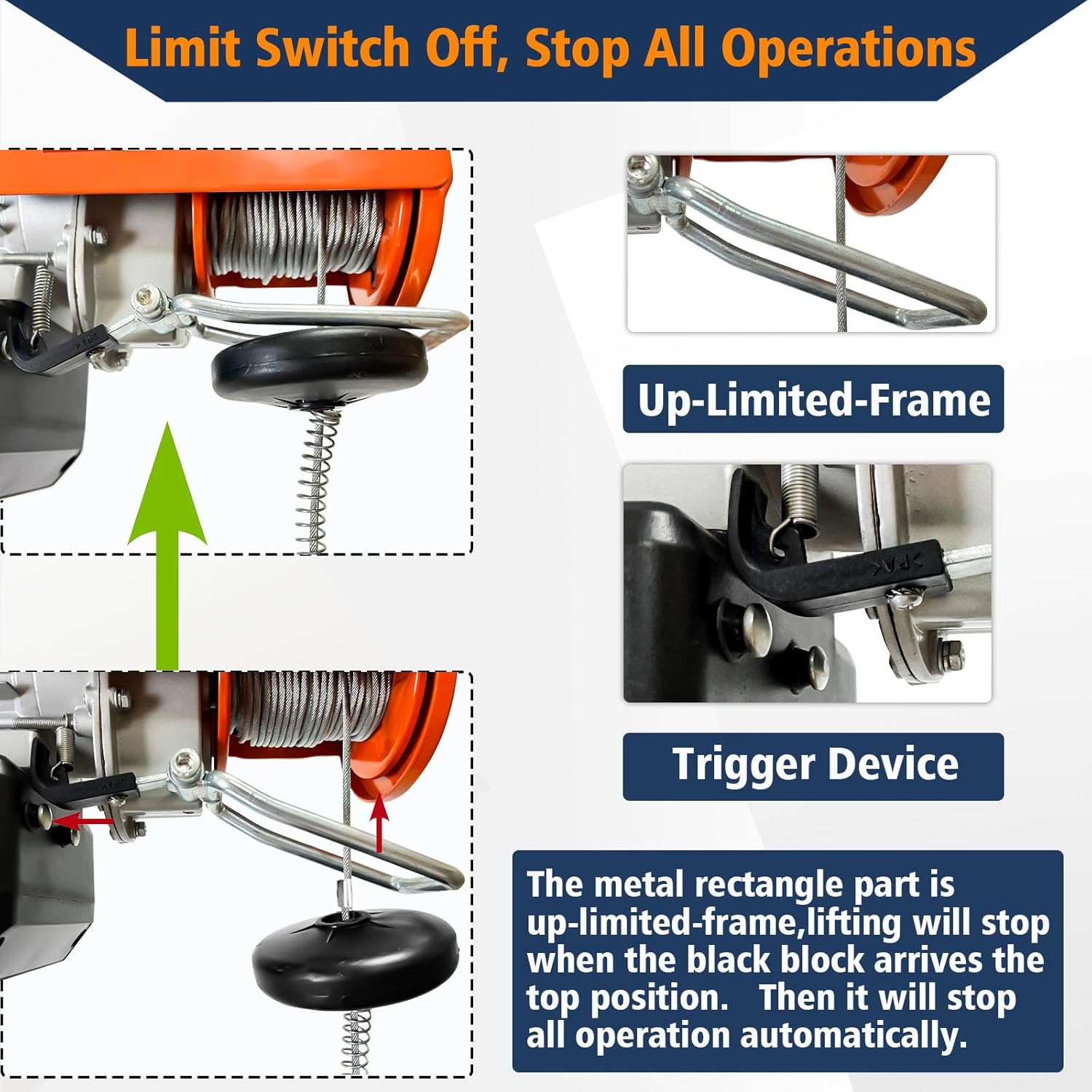 Limit Switch Off, Stop All Operations

Up-Limited-Frame

Trigger Device

The metal rectangle part is up-limited-frame,lifting will stop when the black block arrives the top position. Then it will stop all operation automatically.