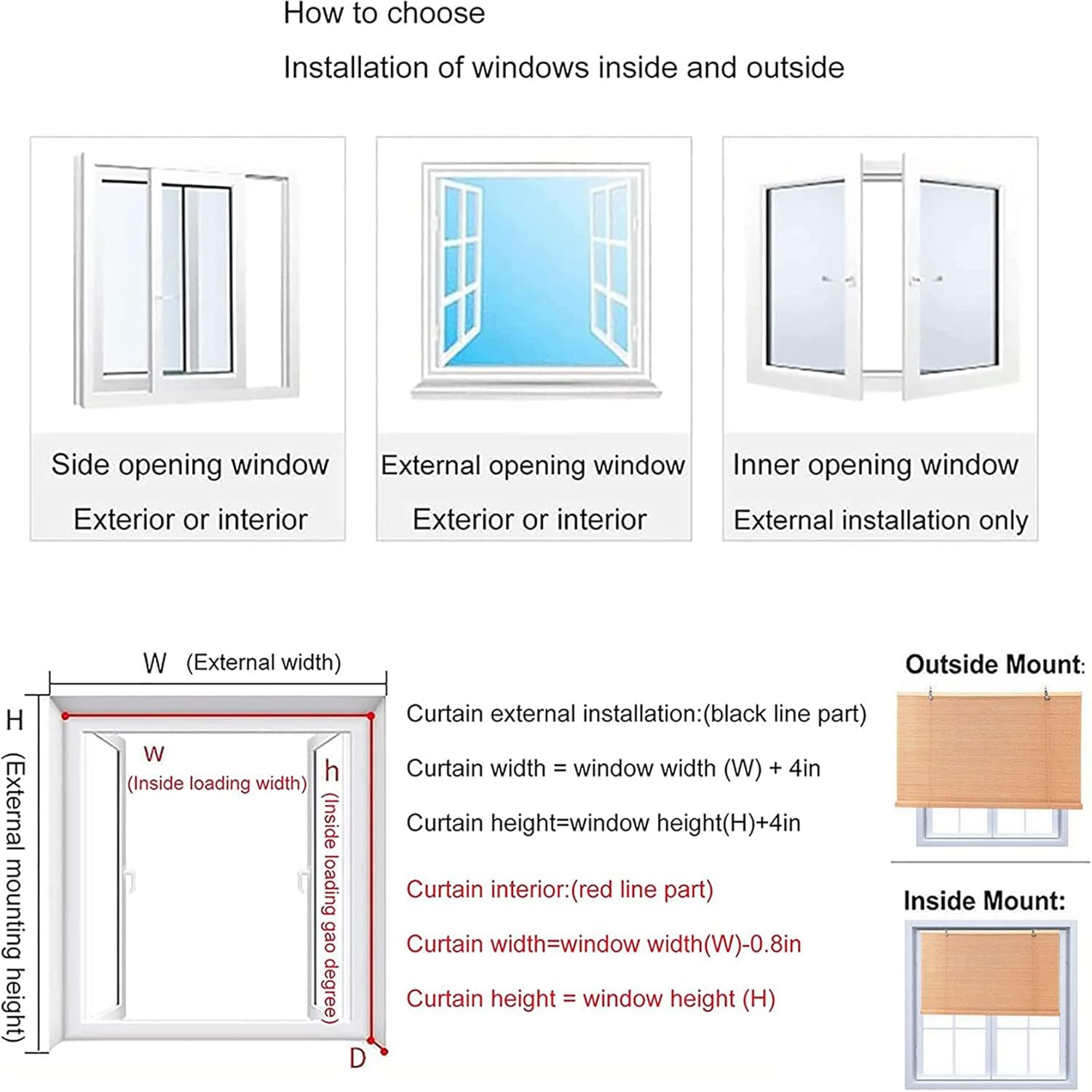 How to choose

Installation of windows inside and outside

Side opening window

Exterior or interior

External opening window

Exterior or interior

Inner opening window

External installation only

W (External width)

H (External mounting height)

w (Inside loading width)

h (Inside loading gao degree)

D

Curtain external installation:(black line part)

Curtain width = window width (W) + 4in

Curtain height=window height(H)+4in

Curtain interior:(red line part)

Curtain width=window width(W)-0.8in

Curtain height = window height (H)

Outside Mount:

Inside Mount: