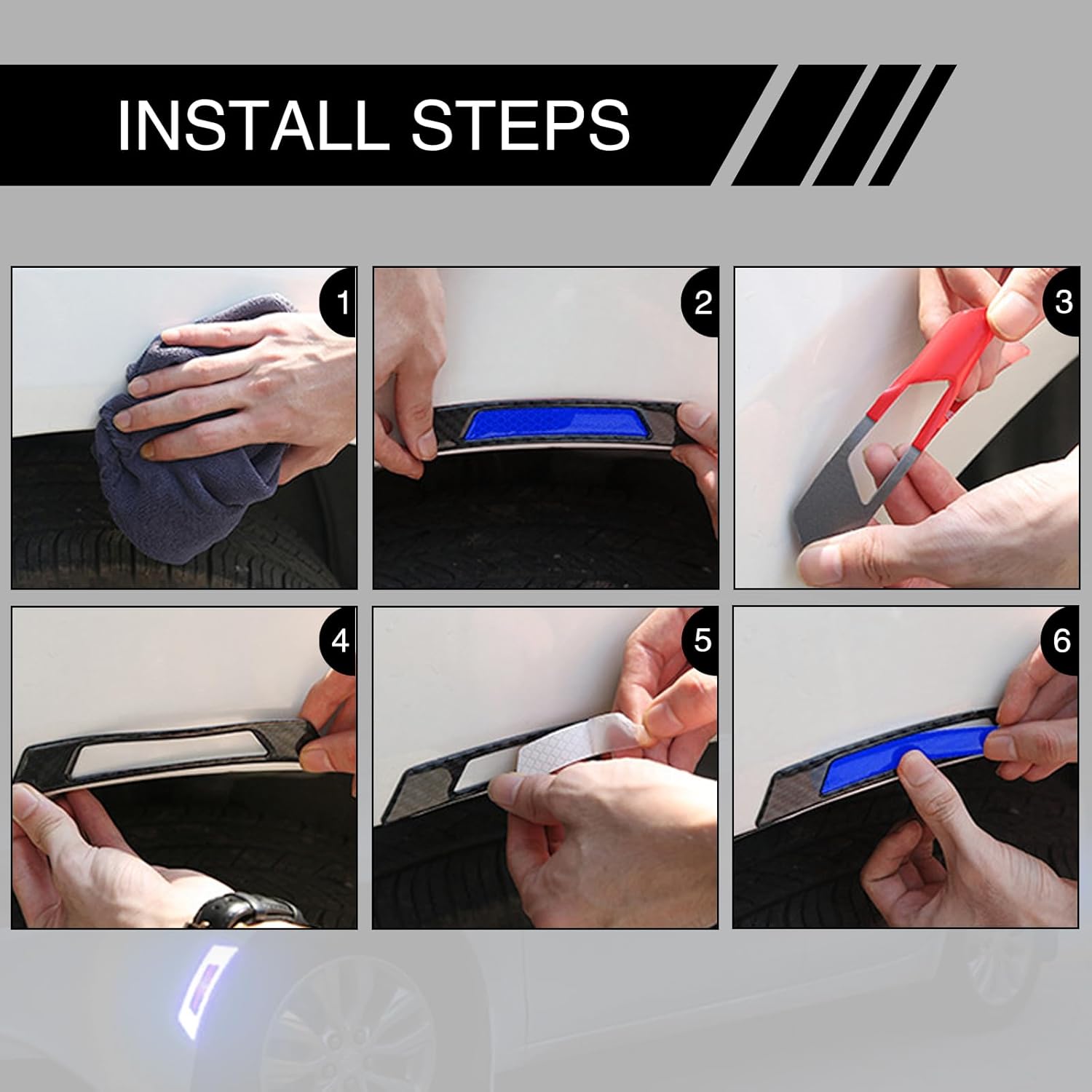 INSTALL STEPS

1

2

3

4

5

6