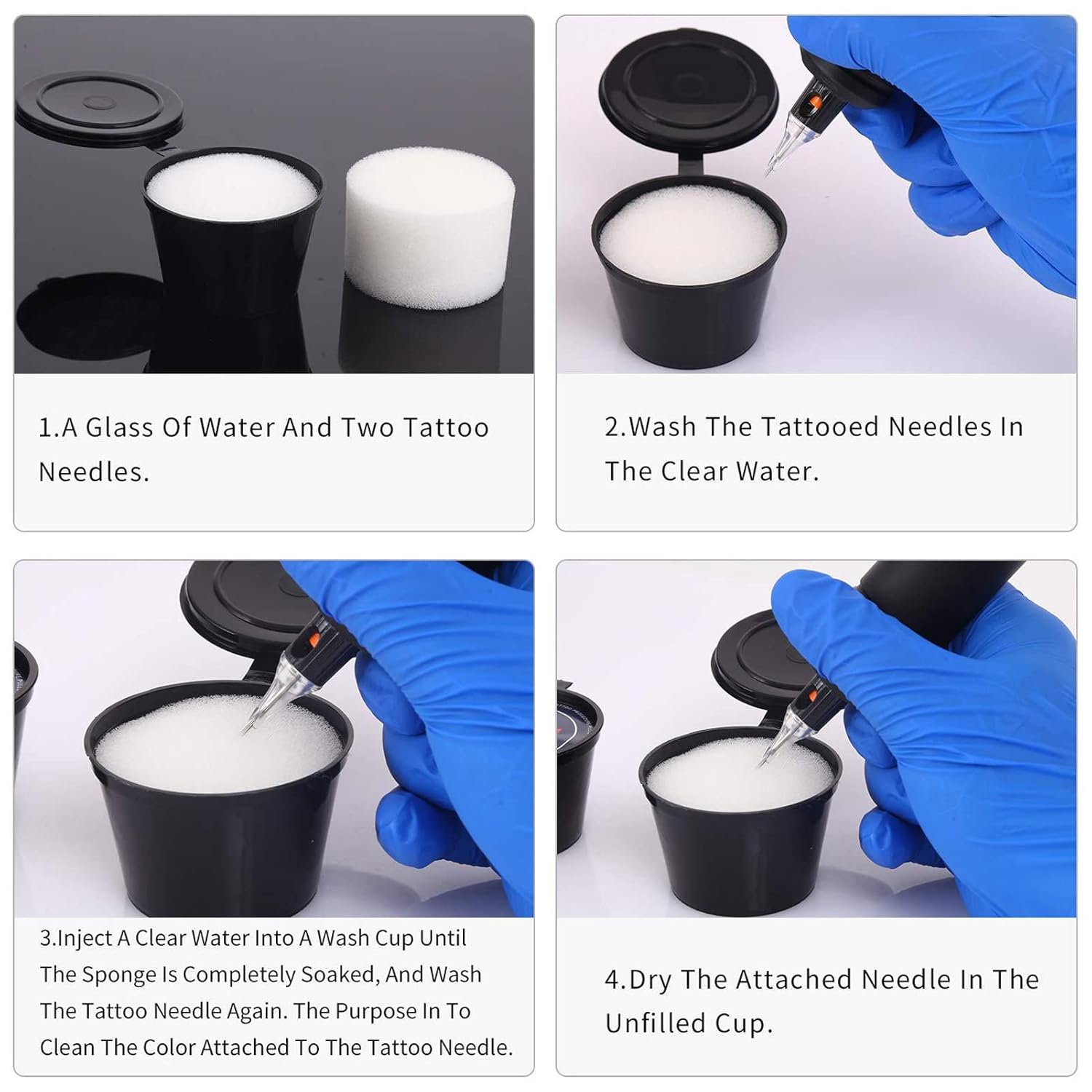 1.A Glass Of Water And Two Tattoo Needles.

2.Wash The Tattooed Needles In The Clear Water.

3.Inject A Clear Water Into A Wash Cup Until The Sponge Is Completely Soaked, And Wash The Tattoo Needle Again. The Purpose In To Clean The Color Attached To The Tattoo Needle.

4.Dry The Attached Needle In The Unfilled Cup.