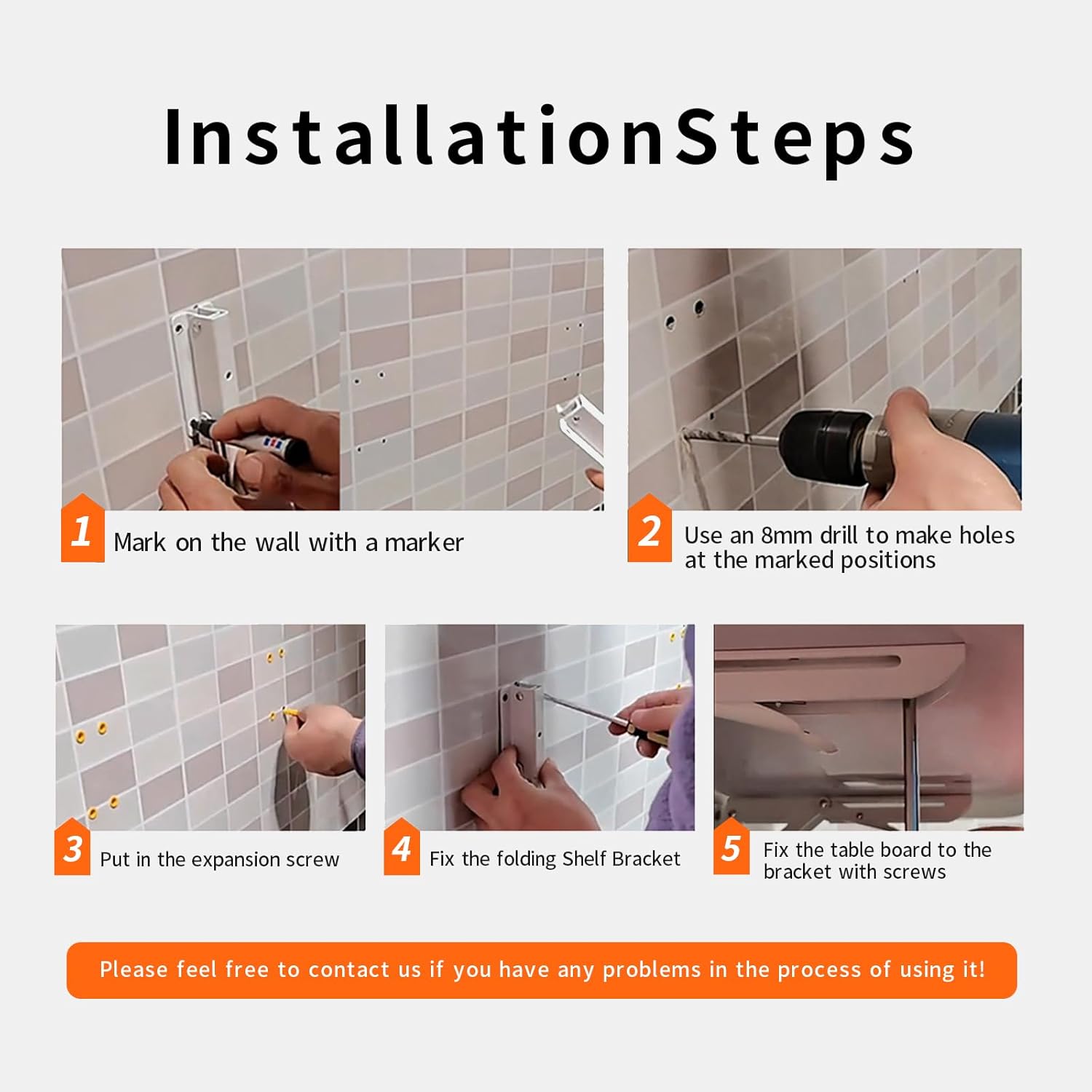 InstallationSteps

1 Mark on the wall with a marker

2 Use an 8mm drill to make holes at the marked positions

3 Put in the expansion screw

4 Fix the folding Shelf Bracket

5 Fix the table board to the bracket with screws

Please feel free to contact us if you have any problems in the process of using it!