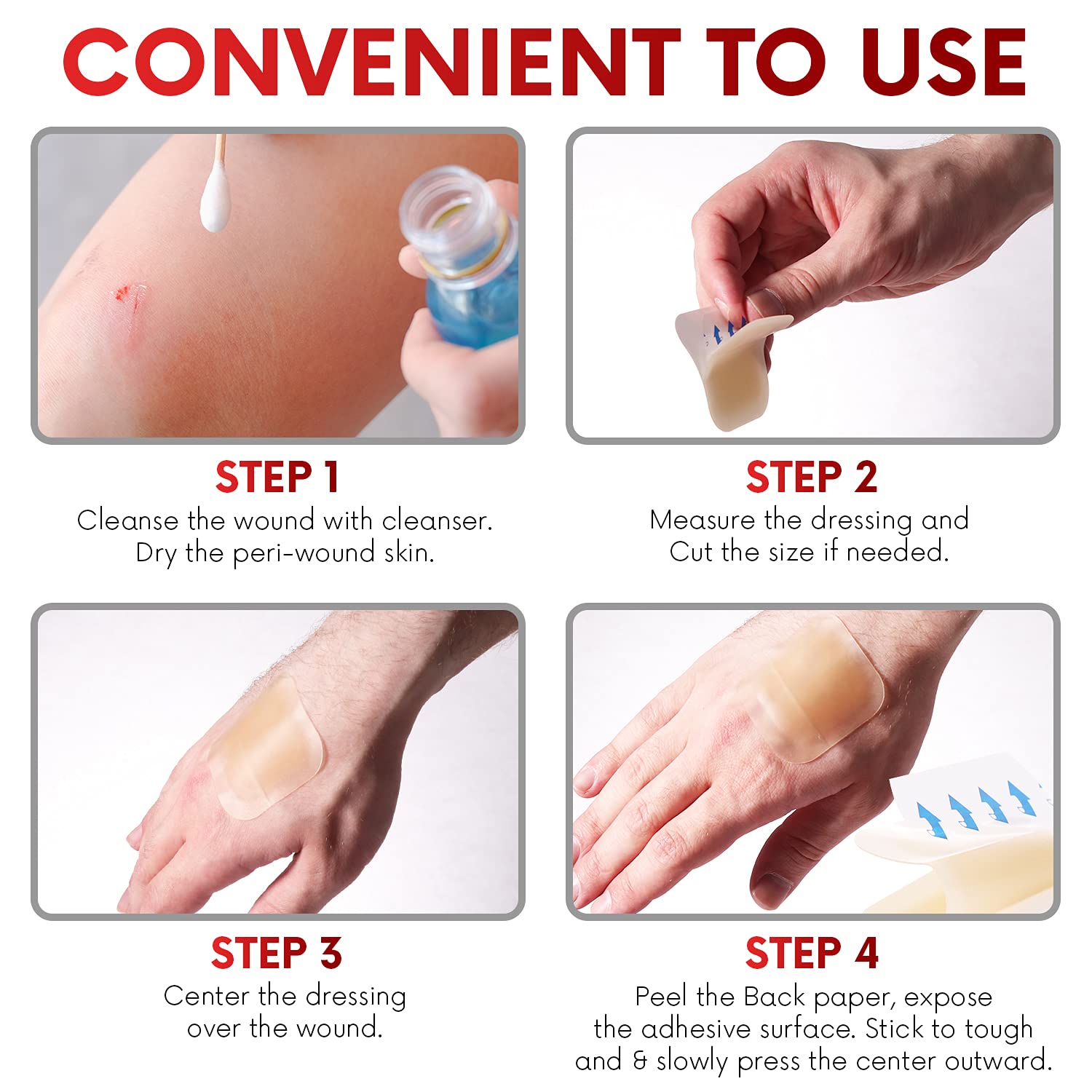 CONVENIENT TO USE

STEP 1
Cleanse the wound with cleanser.
Dry the peri-wound skin.

STEP 2
Measure the dressing and
Cut the size if needed.

STEP 3
Center the dressing
over the wound.

STEP 4
Peel the Back paper, expose
the adhesive surface. Stick to tough
and & slowly press the center outward.