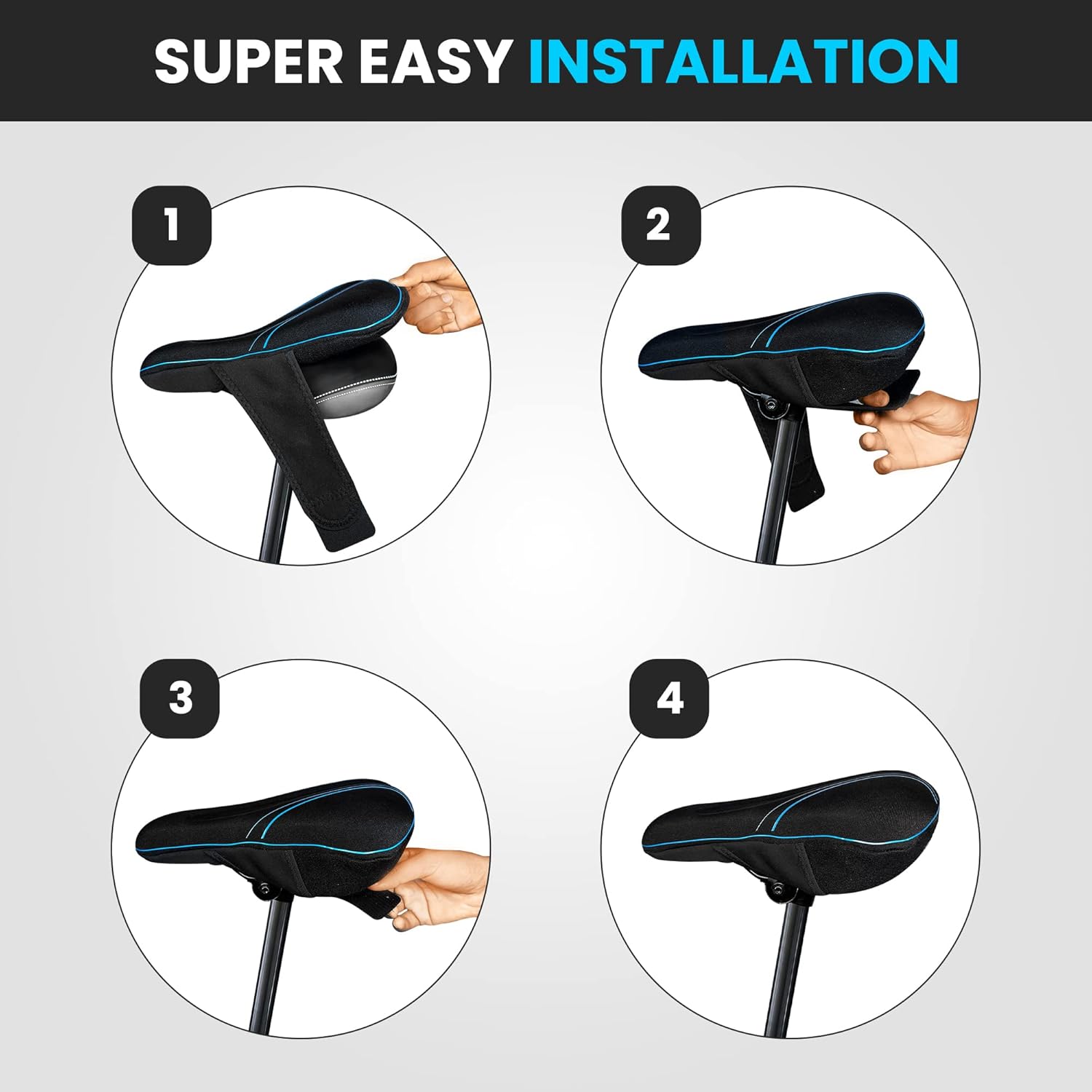 SUPER EASY INSTALLATION

1

2

3

4