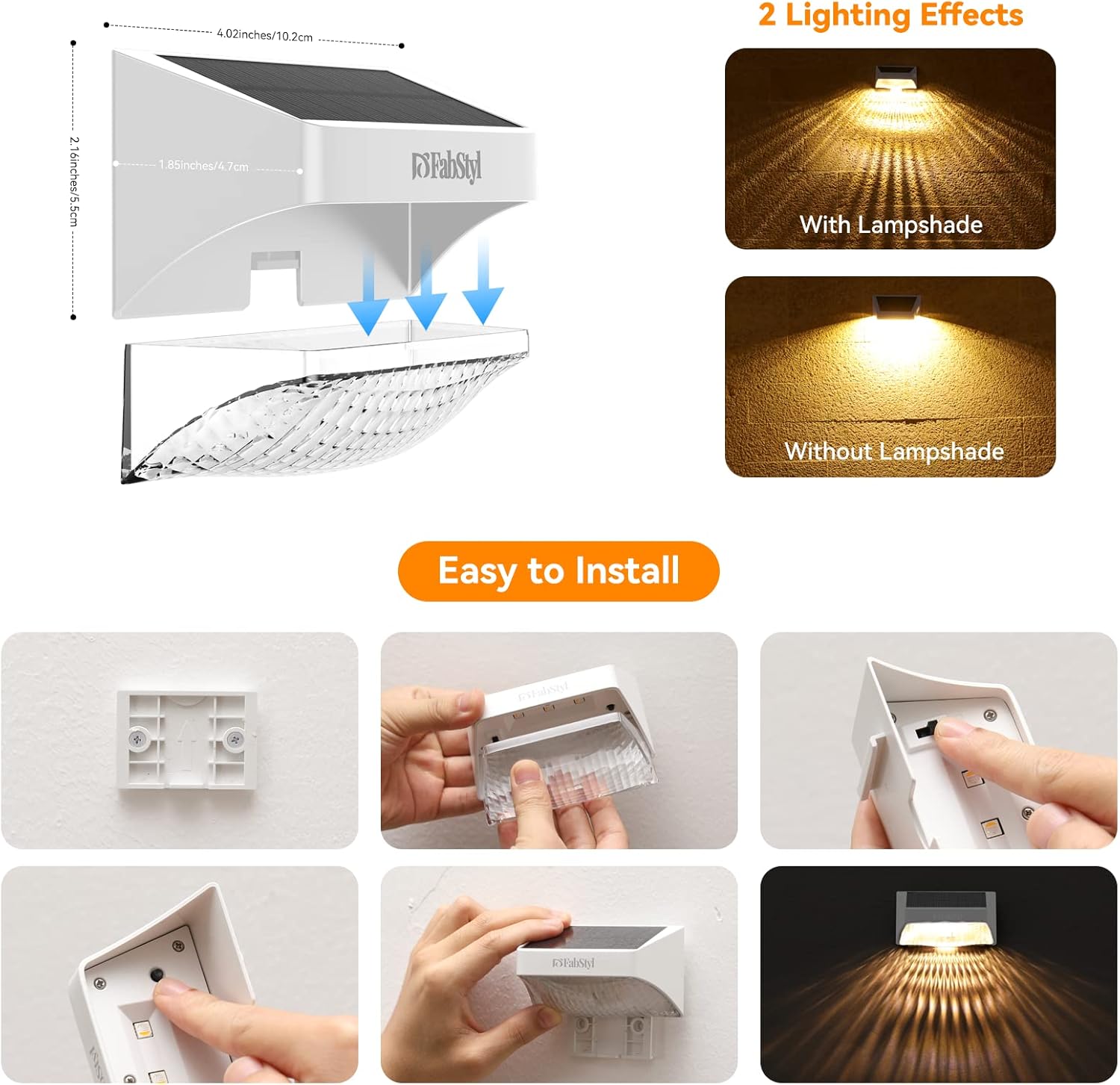 4.02inches/10.2cm

2.16inches/5.5cm

1.85inches/4.7cm

FabStyl

2 Lighting Effects

With Lampshade

Without Lampshade

Easy to Install

FabStyl

FabStyl