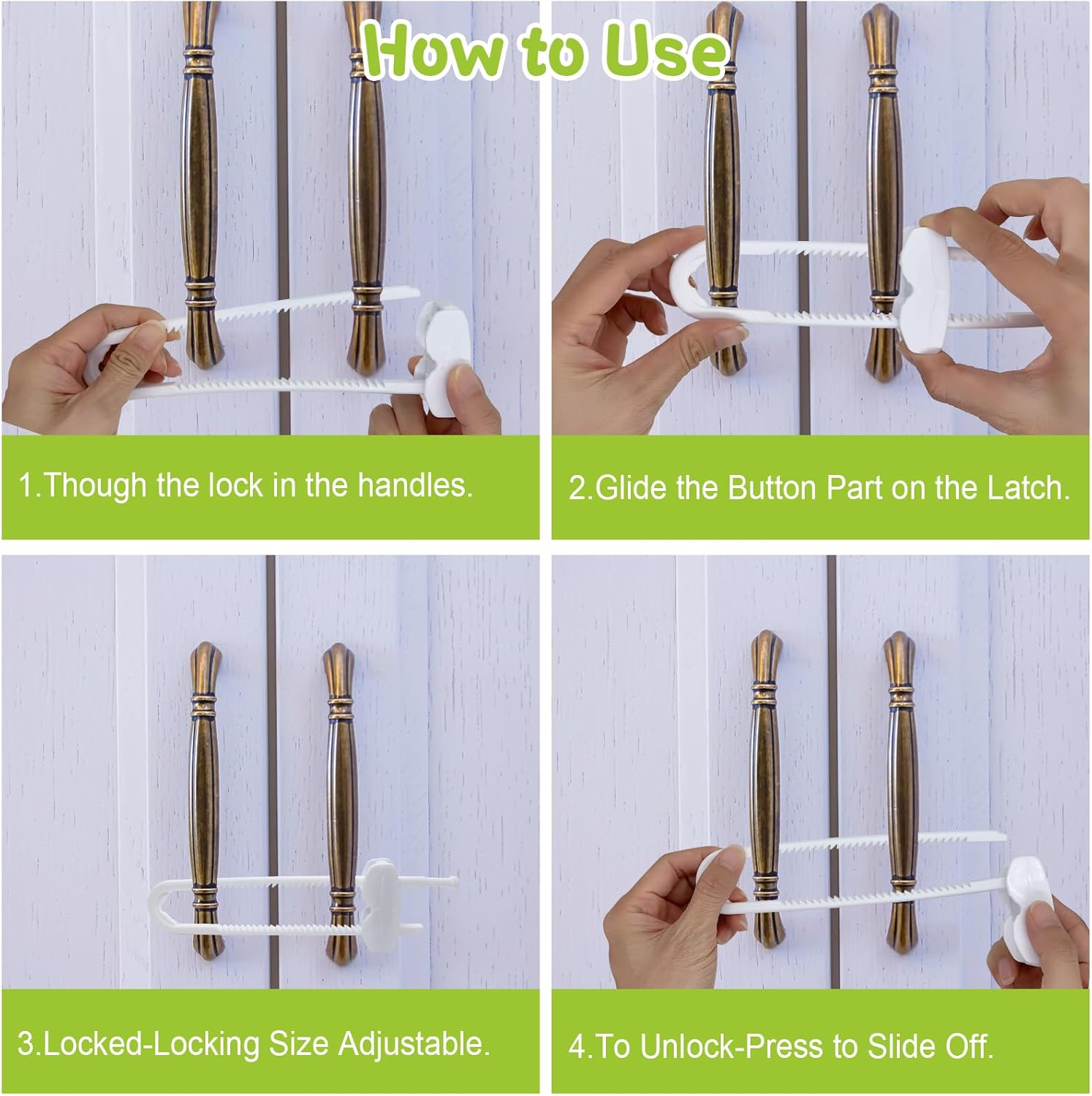 How to Use

1.Though the lock in the handles.

2.Glide the Button Part on the Latch.

3.Locked-Locking Size Adjustable.

4.To Unlock-Press to Slide Off.