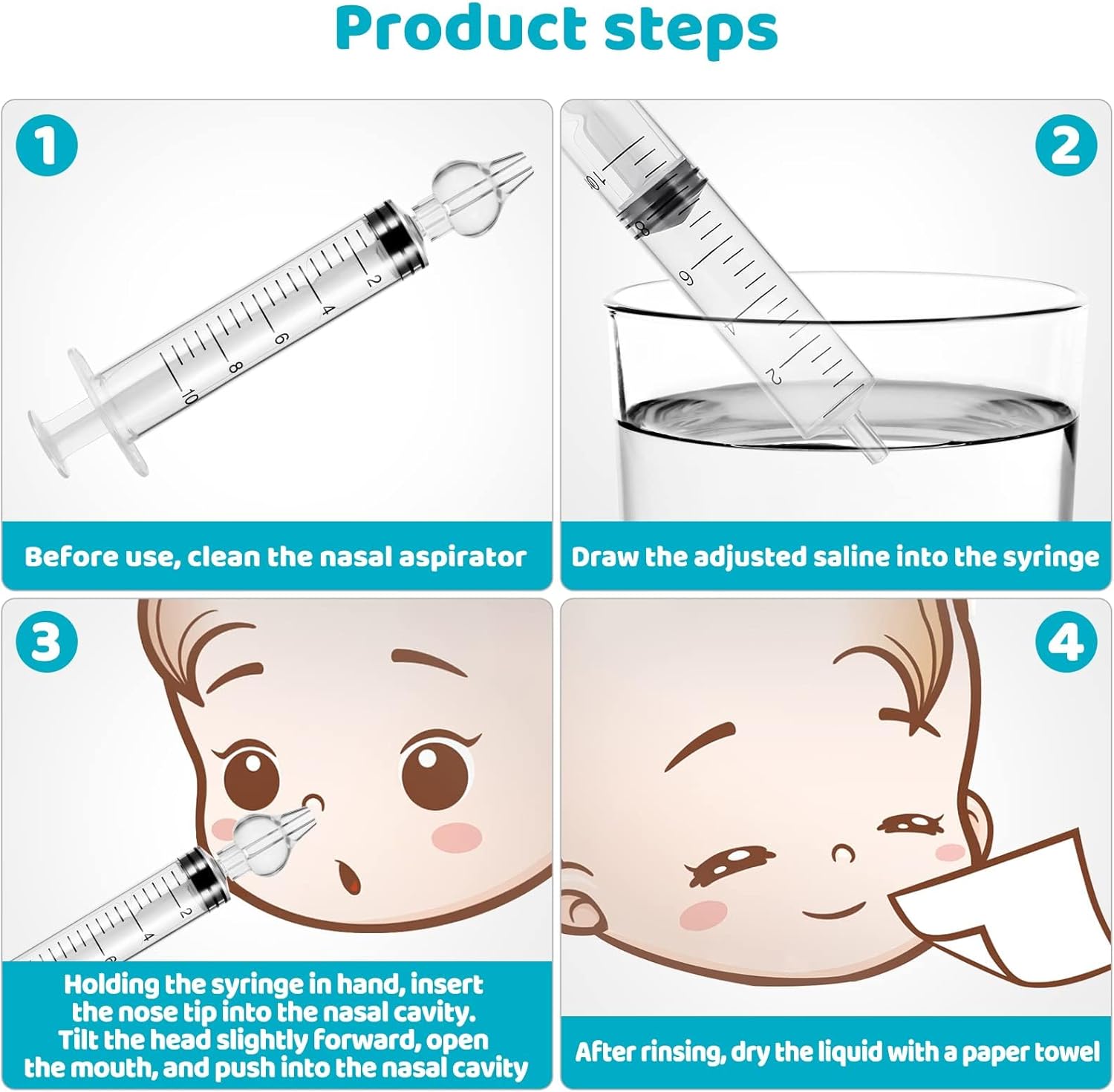 Product steps

1

2

4

6

8

10

Before use, clean the nasal aspirator

2

10

8

6

4

2

Draw the adjusted saline into the syringe

3

2

4

Holding the syringe in hand, insert the nose tip into the nasal cavity. Tilt the head slightly forward, open the mouth, and push into the nasal cavity

4

After rinsing, dry the liquid with a paper towel