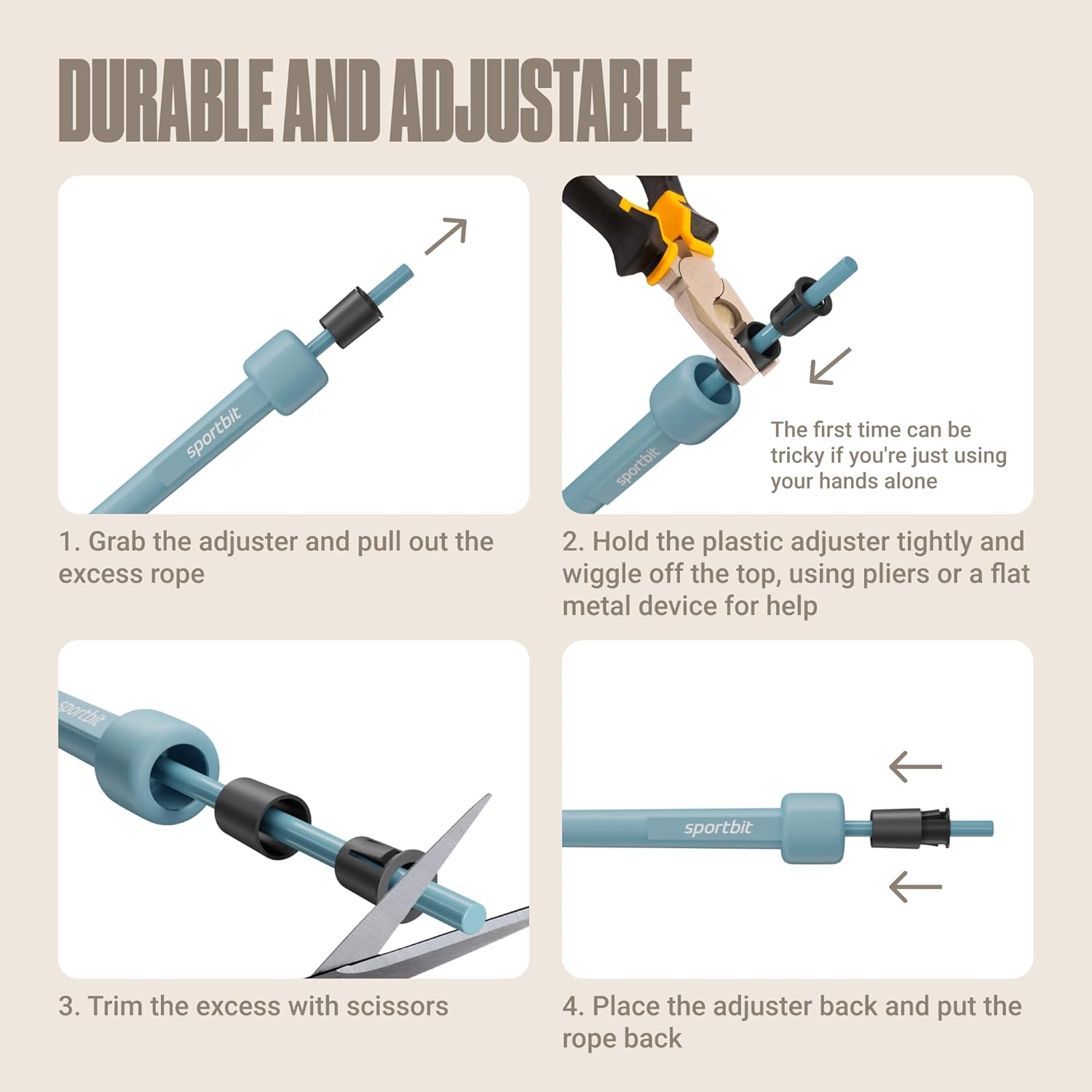 DURABLE AND ADJUSTABLE

sportbit

1. Grab the adjuster and pull out the excess rope

sportbit

The first time can be tricky if you're just using your hands alone

2. Hold the plastic adjuster tightly and wiggle off the top, using pliers or a flat metal device for help

sportbit

3. Trim the excess with scissors

sportbit

4. Place the adjuster back and put the rope back