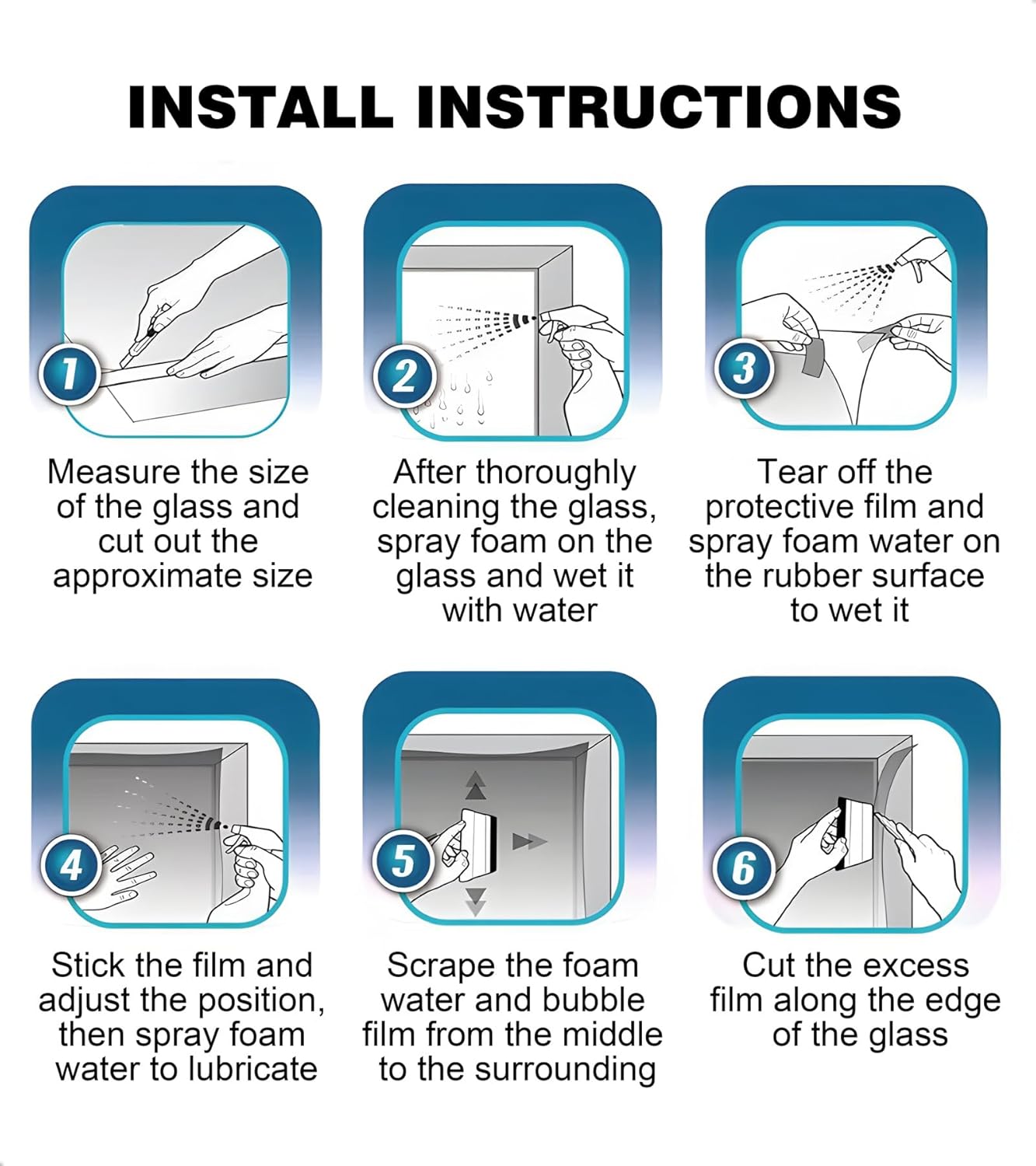 INSTALL INSTRUCTIONS

1

Measure the size of the glass and cut out the approximate size

2

After thoroughly cleaning the glass, spray foam on the glass and wet it with water

3

Tear off the protective film and spray foam water on the rubber surface to wet it

4

Stick the film and adjust the position, then spray foam water to lubricate

5

Scrape the foam water and bubble film from the middle to the surrounding

6

Cut the excess film along the edge of the glass