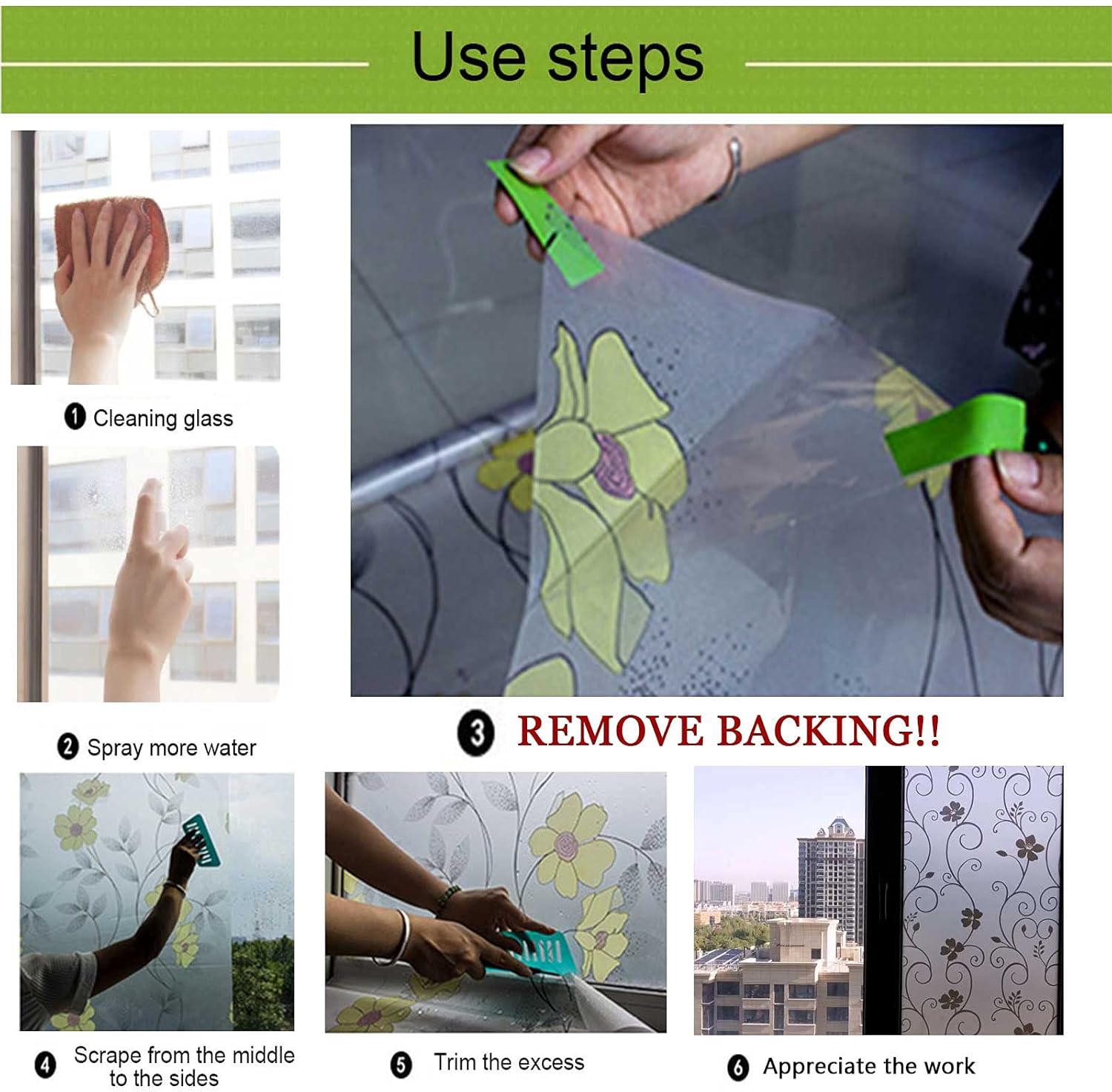 Use steps

1 Cleaning glass

2 Spray more water

3 REMOVE BACKING!!

4 Scrape from the middle to the sides

5 Trim the excess

6 Appreciate the work