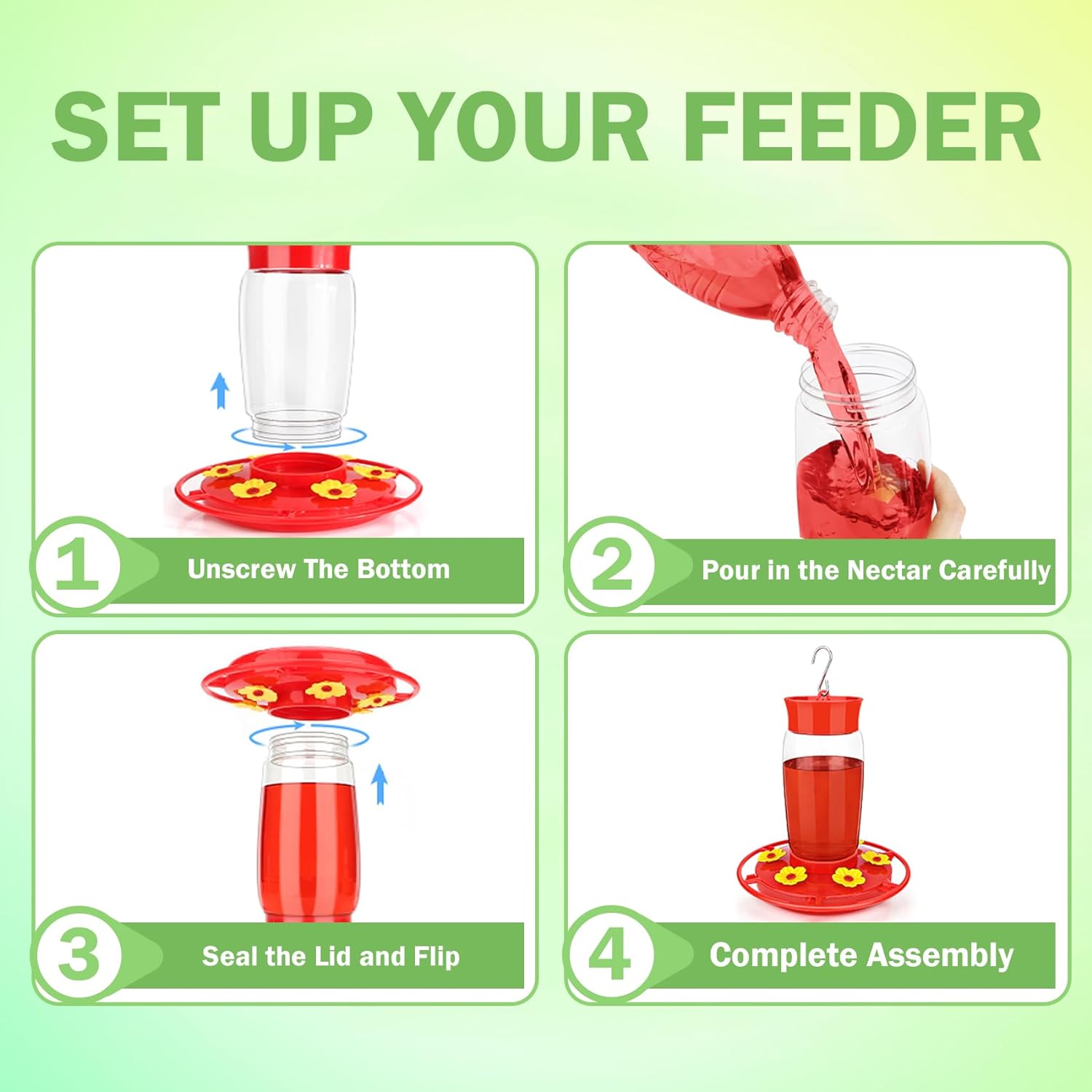 SET UP YOUR FEEDER

1 Unscrew The Bottom

2 Pour in the Nectar Carefully

3 Seal the Lid and Flip

4 Complete Assembly