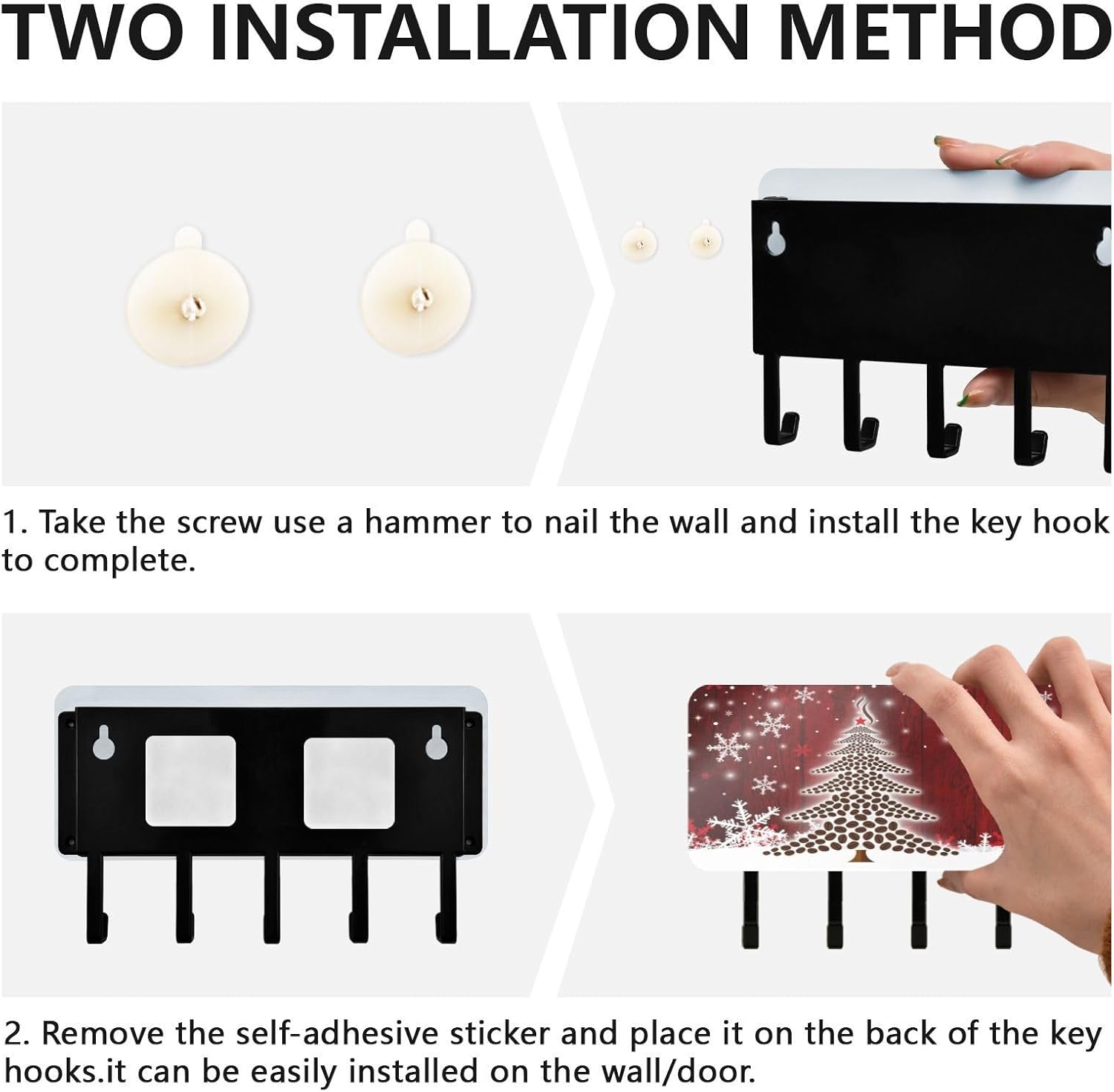 TWO INSTALLATION METHOD

1. Take the screw use a hammer to nail the wall and install the key hook to complete.

2. Remove the self-adhesive sticker and place it on the back of the key hooks.it can be easily installed on the wall/door.