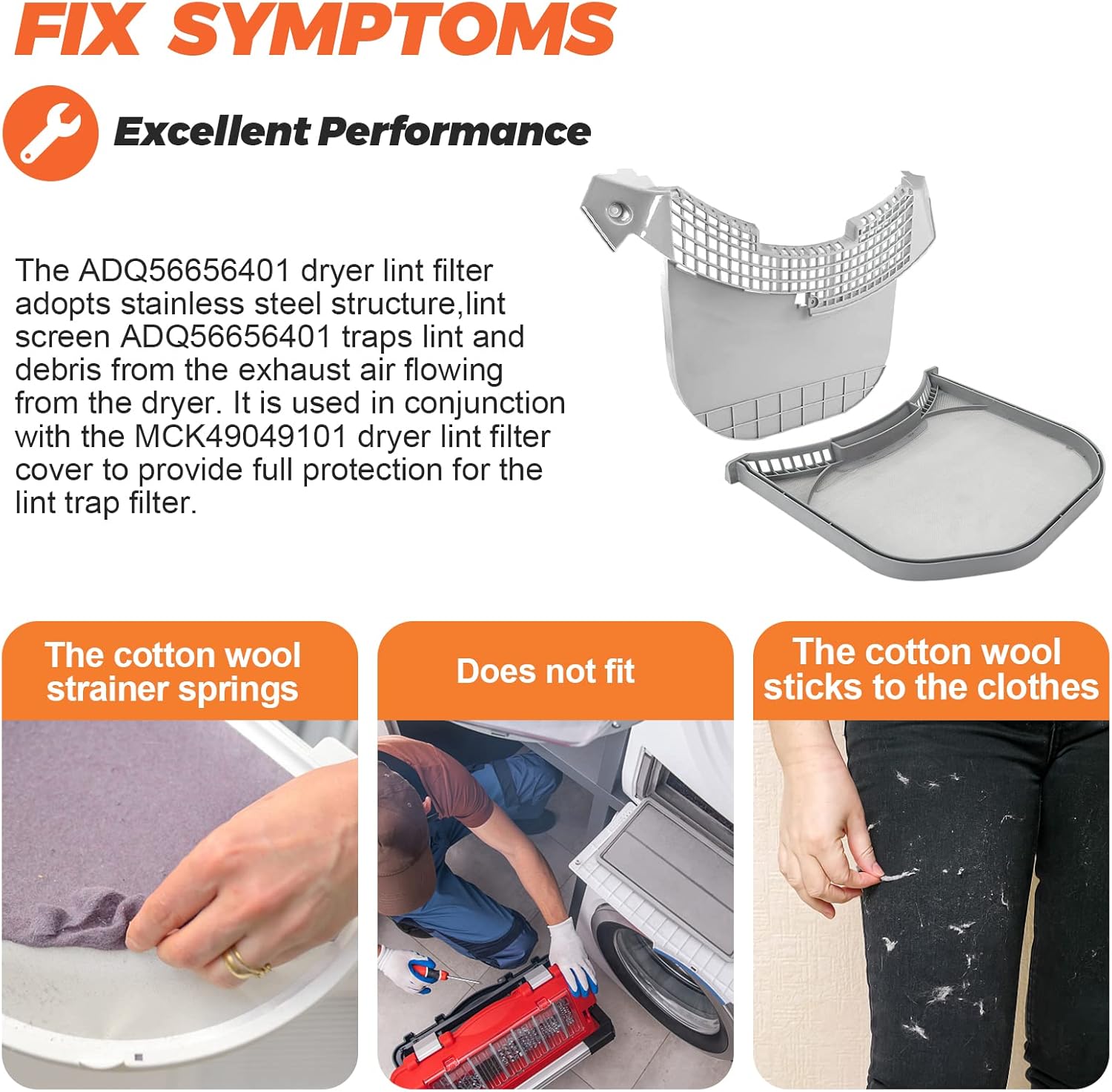 FIX SYMPTOMS

Excellent Performance

The ADQ56656401 dryer lint filter adopts stainless steel structure,lint screen ADQ56656401 traps lint and debris from the exhaust air flowing from the dryer. It is used in conjunction with the MCK49049101 dryer lint filter cover to provide full protection for the lint trap filter.

The cotton wool strainer springs

Does not fit

The cotton wool sticks to the clothes