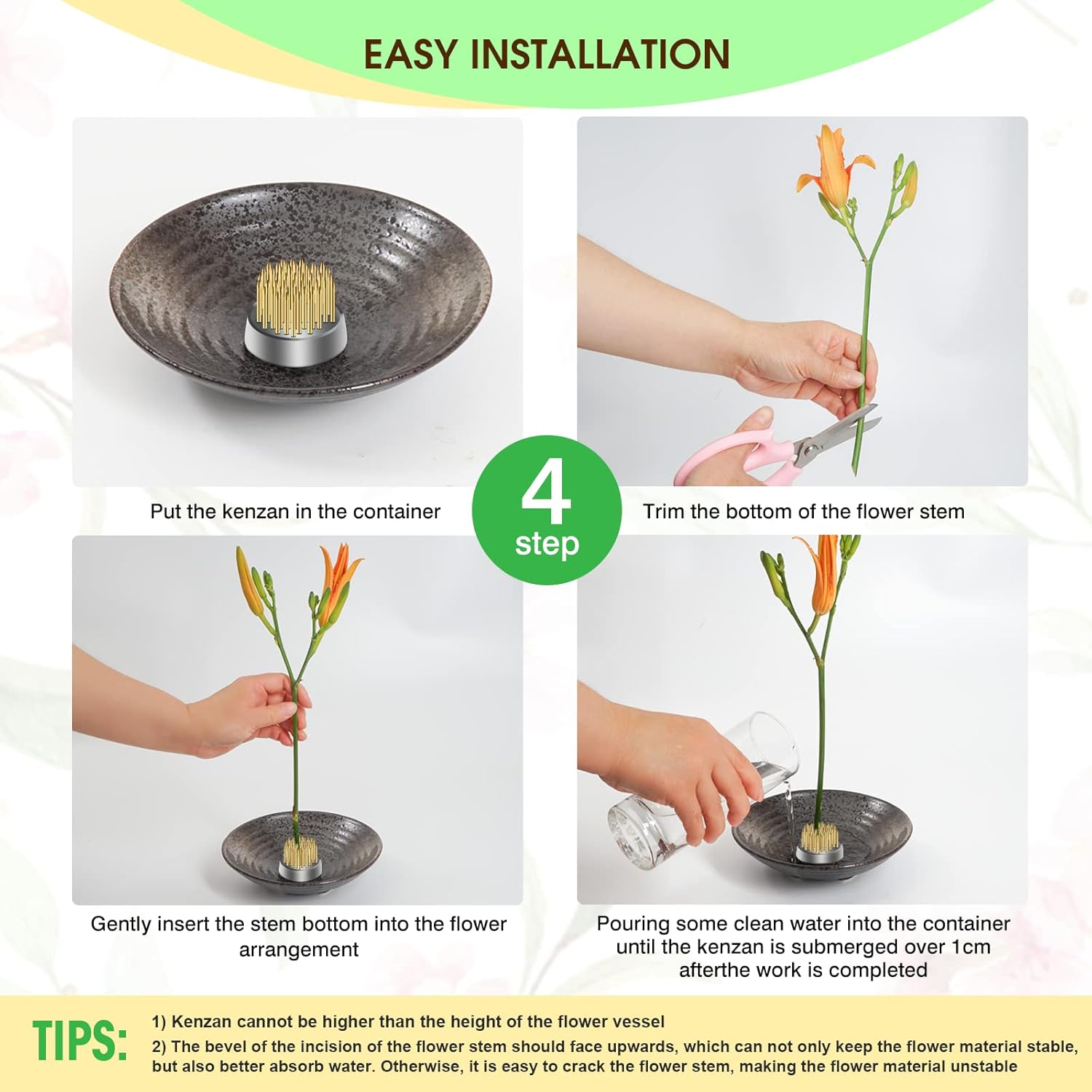 EASY INSTALLATION

Put the kenzan in the container

4
step

Trim the bottom of the flower stem

Gently insert the stem bottom into the flower arrangement

Pouring some clean water into the container until the kenzan is submerged over 1cm afterthe work is completed

TIPS:

1) Kenzan cannot be higher than the height of the flower vessel

2) The bevel of the incision of the flower stem should face upwards, which can not only keep the flower material stable, but also better absorb water. Otherwise, it is easy to crack the flower stem, making the flower material unstable