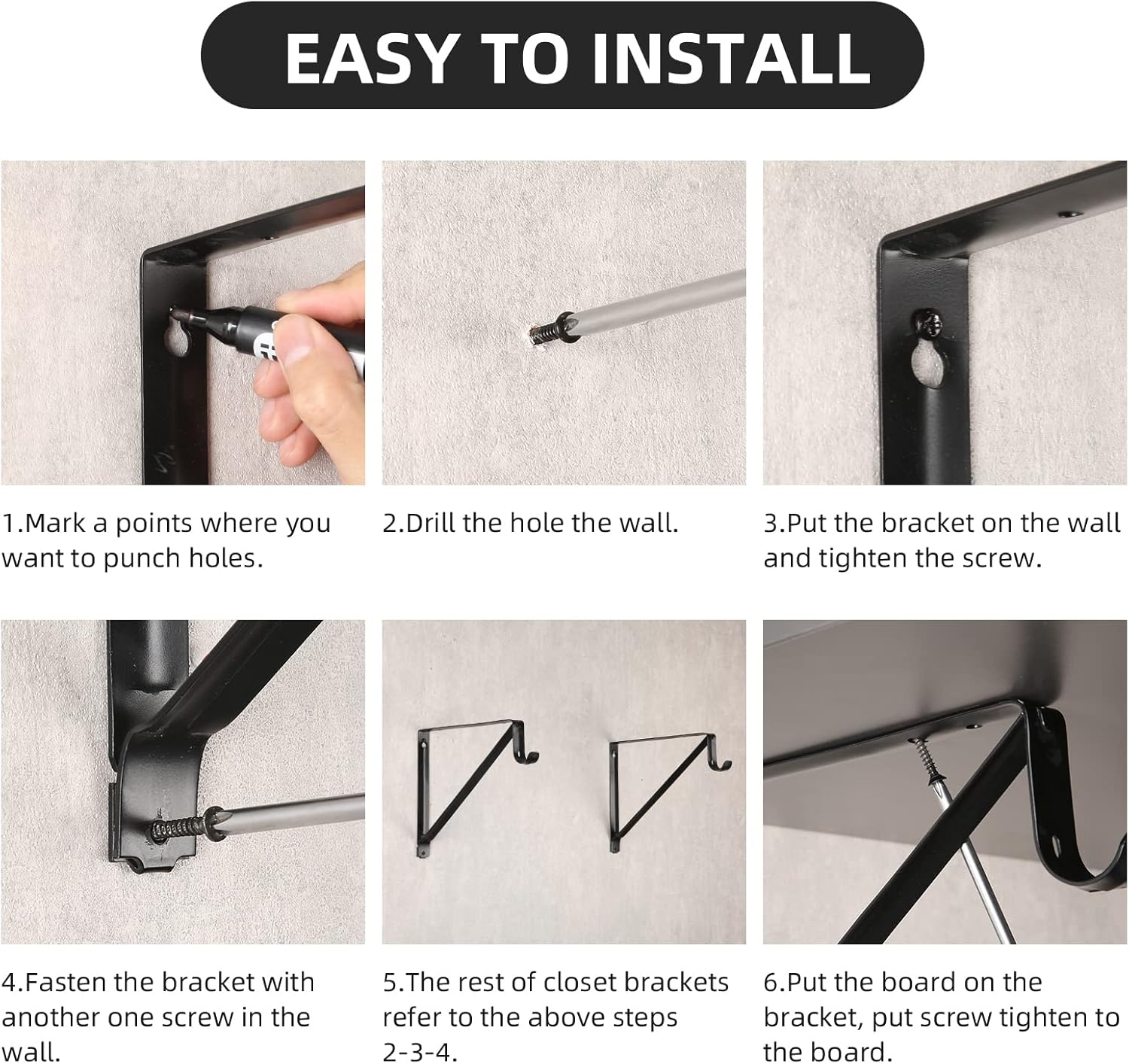 EASY TO INSTALL

1.Mark a points where you want to punch holes.

2.Drill the hole the wall.

3.Put the bracket on the wall and tighten the screw.

4.Fasten the bracket with another one screw in the wall.

5.The rest of closet brackets refer to the above steps 2-3-4.

6.Put the board on the bracket, put screw tighten to the board.