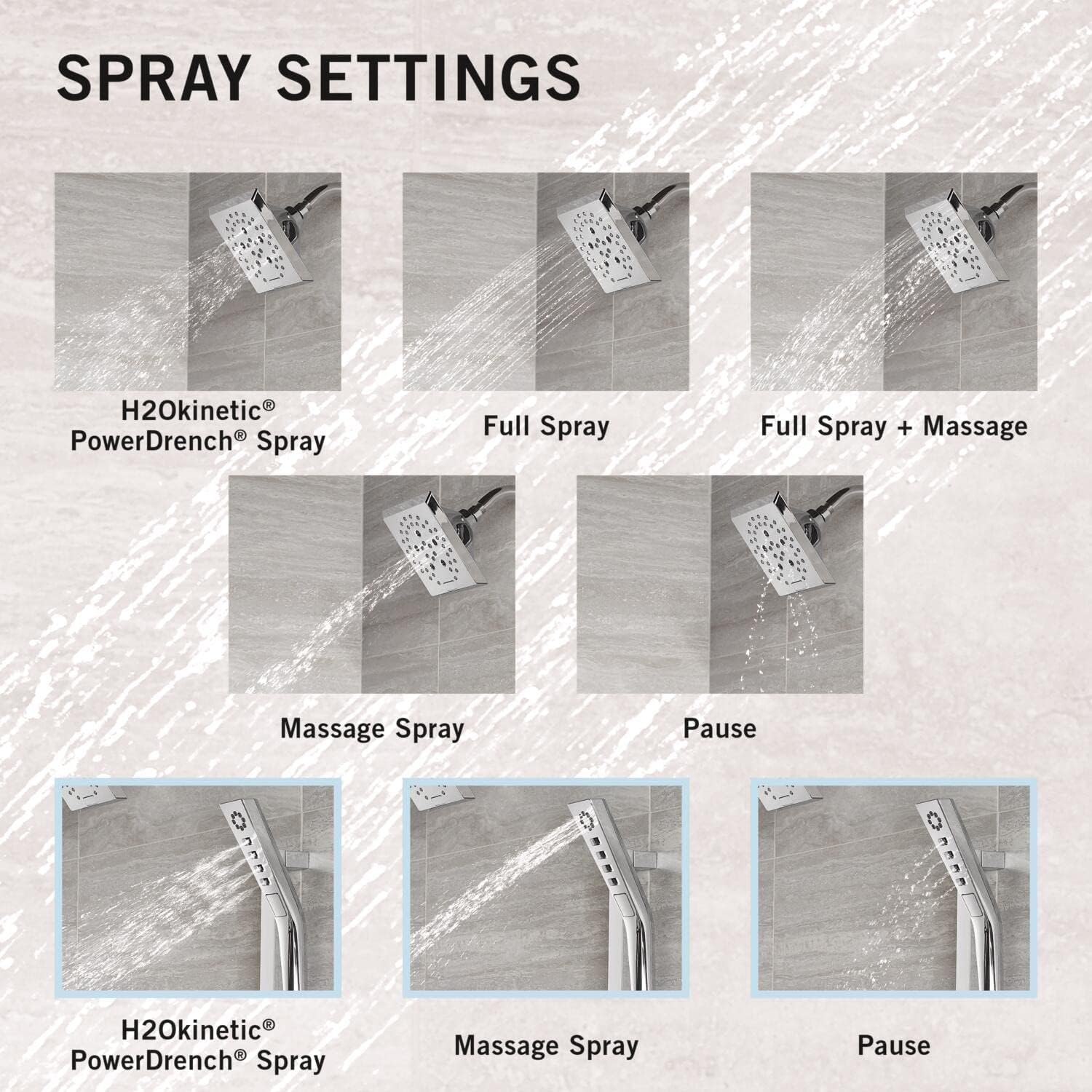 SPRAY SETTINGS

H2Okinetic® PowerDrench® Spray

Full Spray

Full Spray + Massage

Massage Spray

Pause

H2Okinetic® PowerDrench® Spray

Massage Spray

Pause