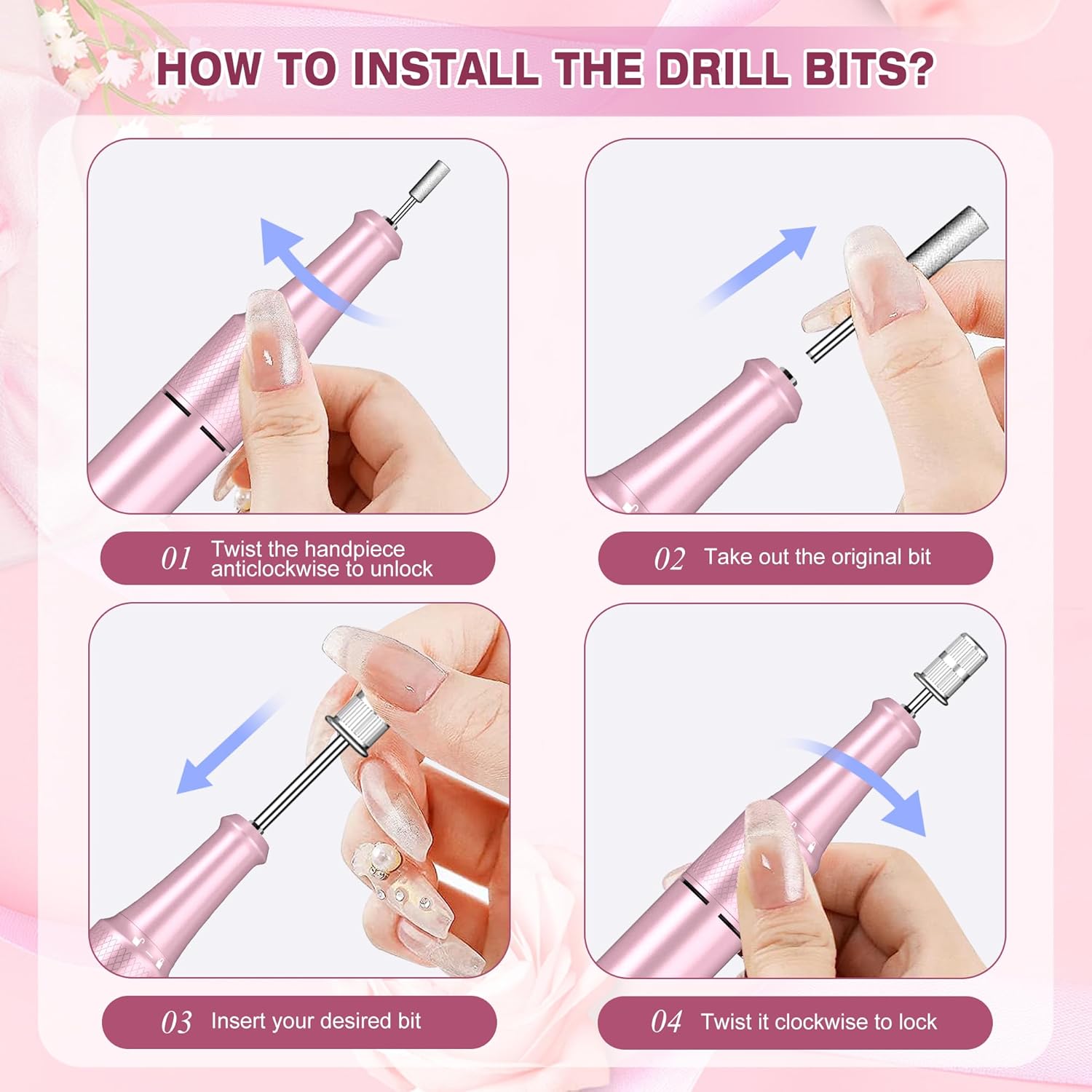 HOW TO INSTALL THE DRILL BITS?

01 Twist the handpiece anticlockwise to unlock

02 Take out the original bit

03 Insert your desired bit

04 Twist it clockwise to lock