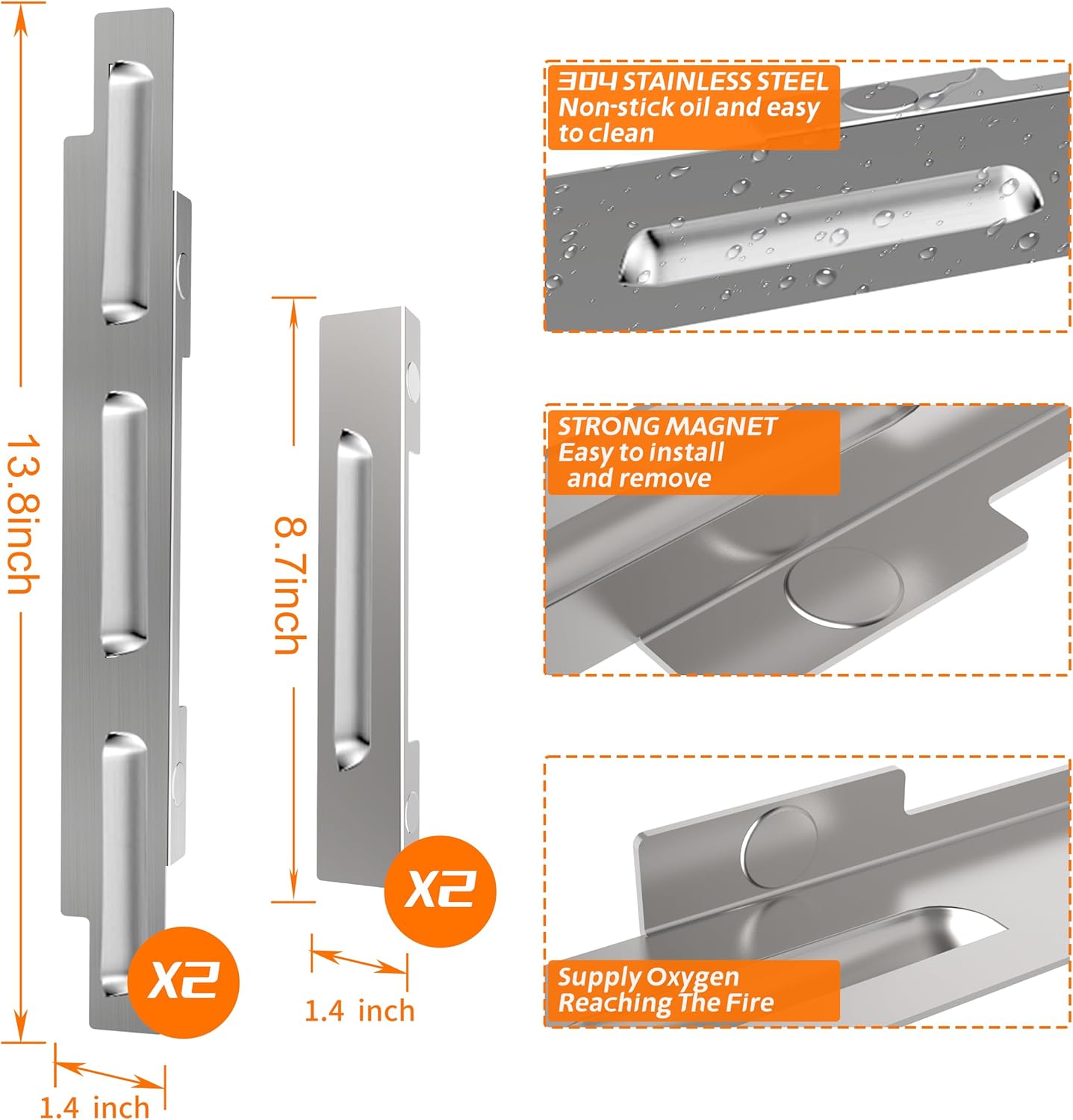 13.8inch

X2

1.4 inch

8.7inch

X2

1.4 inch

304 STAINLESS STEEL
Non-stick oil and easy to clean

STRONG MAGNET
Easy to install and remove

Supply Oxygen
Reaching The Fire