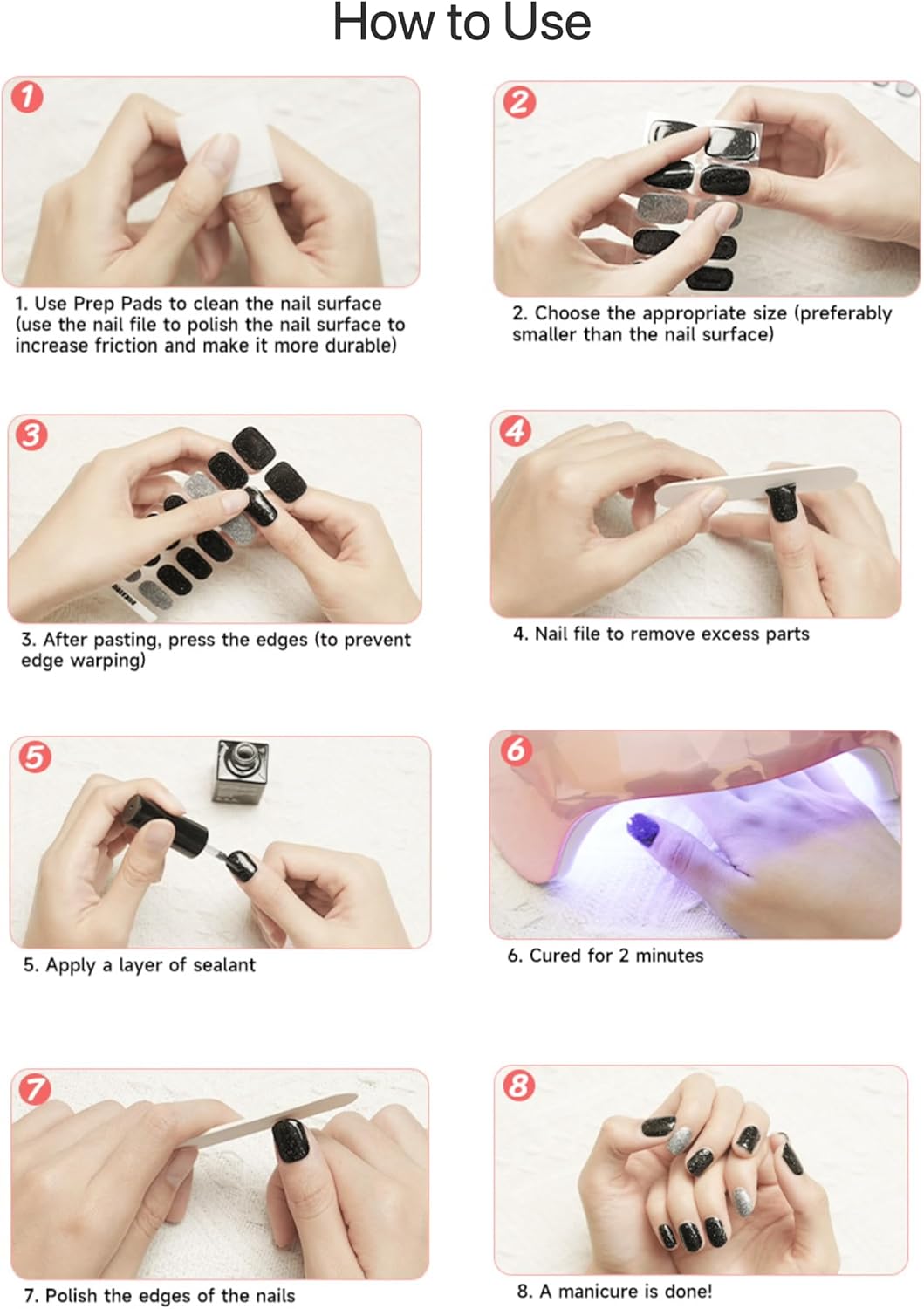 How to Use

1

1. Use Prep Pads to clean the nail surface (use the nail file to polish the nail surface to increase friction and make it more durable)

2

2. Choose the appropriate size (preferably smaller than the nail surface)

3

3. After pasting, press the edges (to prevent edge warping)

4

4. Nail file to remove excess parts

5

5. Apply a layer of sealant

6

6. Cured for 2 minutes

7

7. Polish the edges of the nails

8

8. A manicure is done!